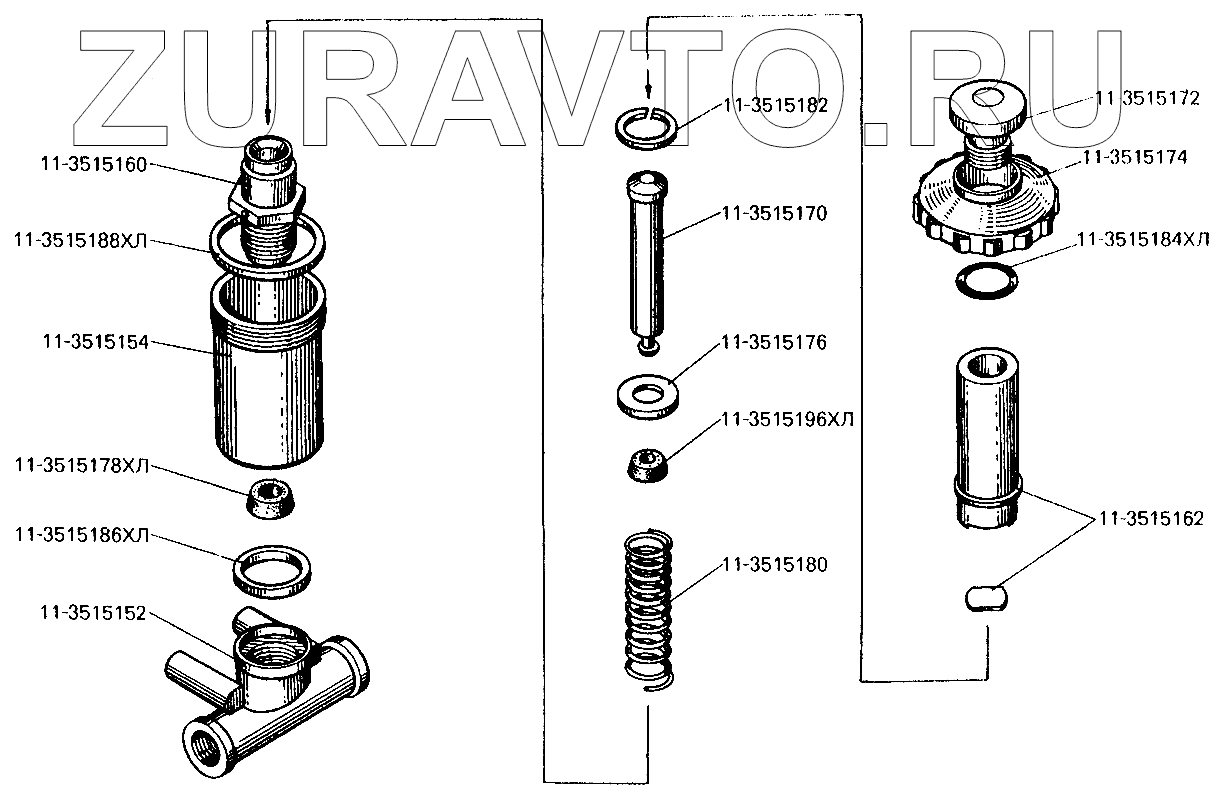 ZURAVTO.RU

11-3515160
11-3515188ХЛ
11-3515154
11-3515178ХЛ
11-3515186ХЛ
11-3515152

11-3515182
11-3515170
11-3515176
11-3515196ХЛ
11-3515180

11-3515172
11-3515174
11-3515184ХЛ
11-3515162