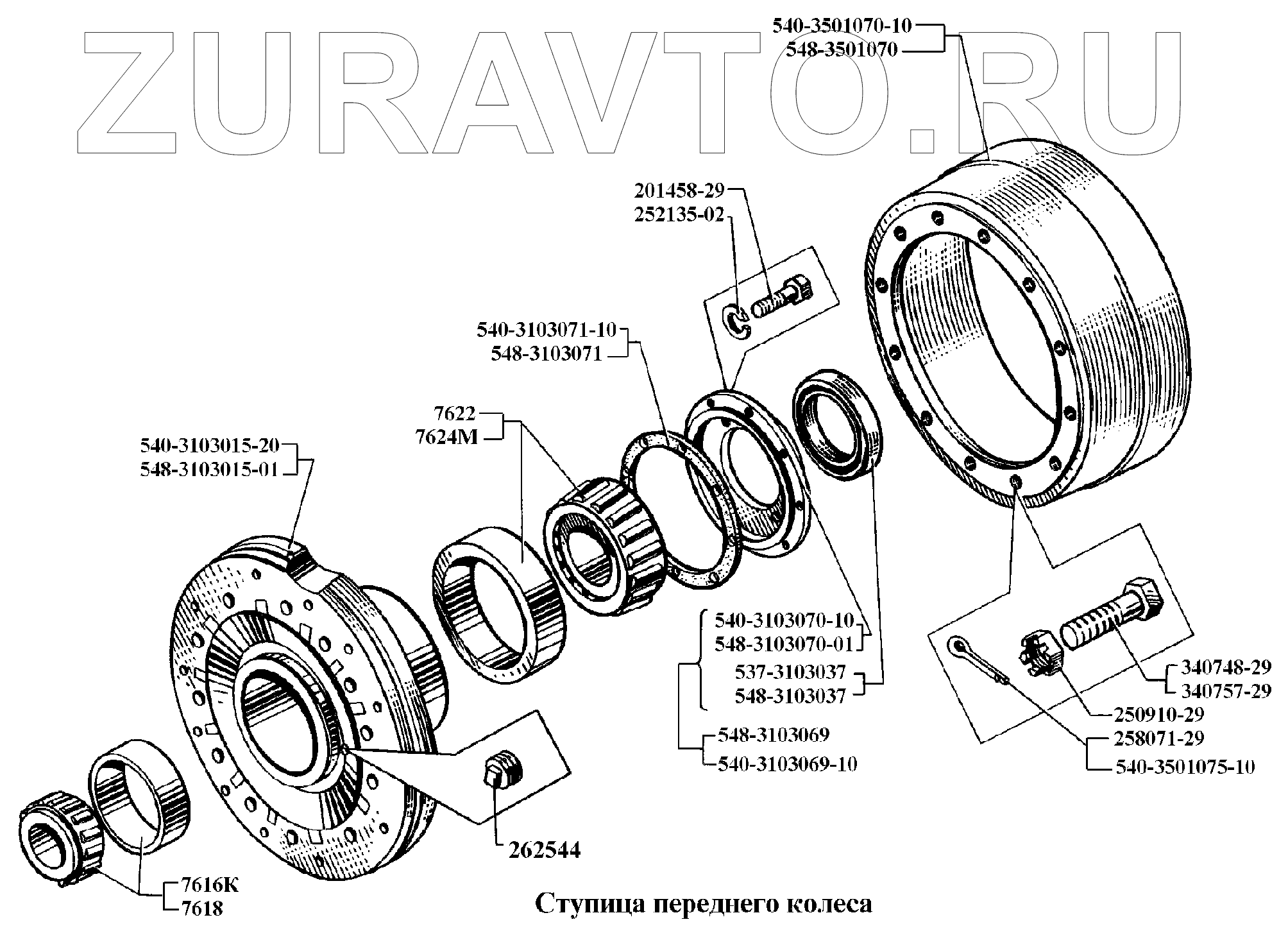 ZURAVTO.RU

540-3501070-10
548-3501070

201458-29
252135-02

540-3103071-10
548-3103071

7622
7624М

540-3103015-20
548-3103015-01

540-3103070-10
548-3103070-01
537-3103037
548-3103037

548-3103069
540-3103069-10

340748-29
340757-29
250910-29
258071-29
540-3501075-10

262544

7616К
7618

Ступица переднего колеса