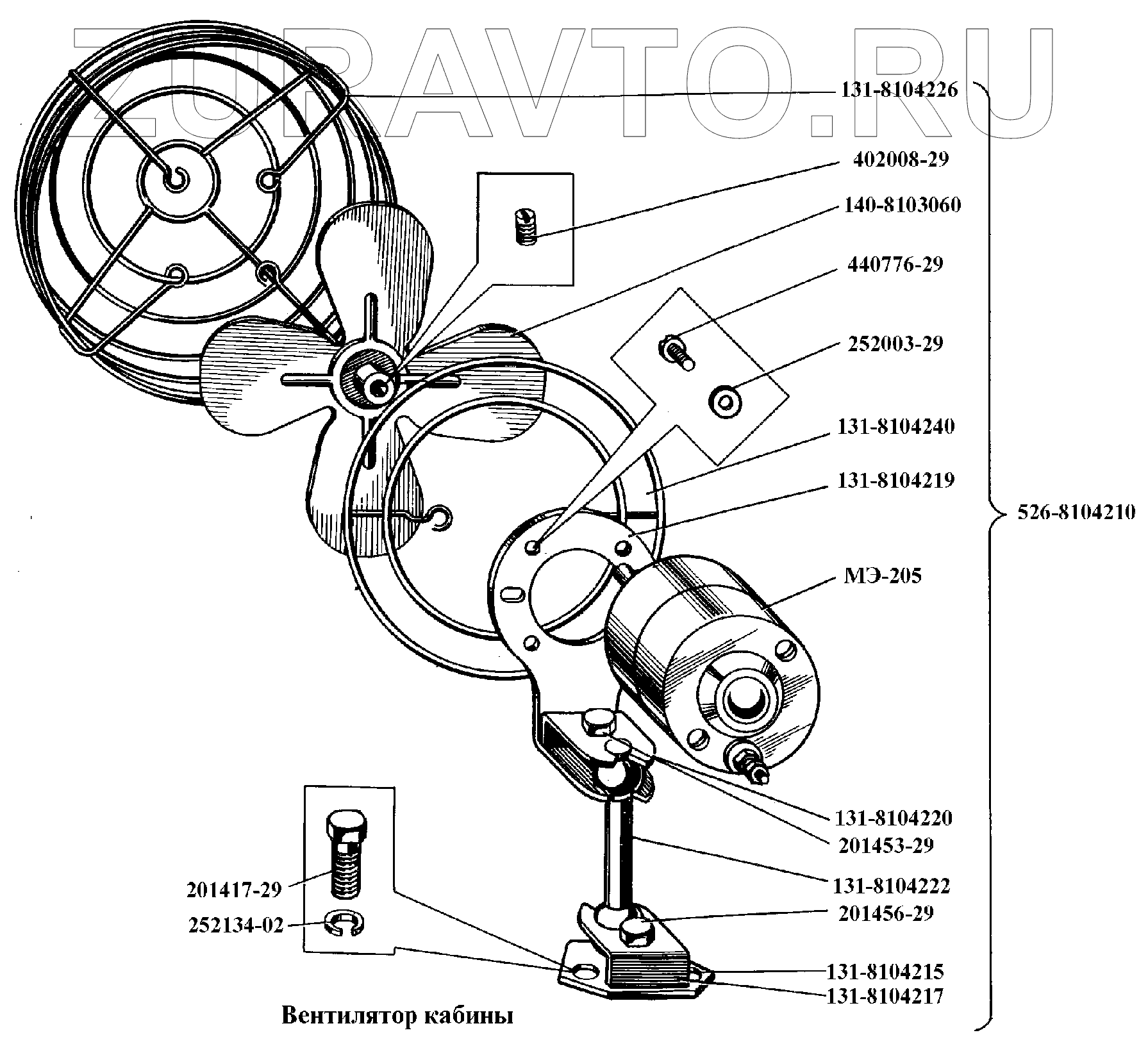 ZURAVTO.RU

131-8104226
402008-29
140-8103060
440776-29
252003-29
131-8104240
131-8104219
526-8104210
МЭ-205
131-8104220
201453-29
131-8104222
201456-29
131-8104215
131-8104217
201417-29
252134-02

Вентилятор кабины