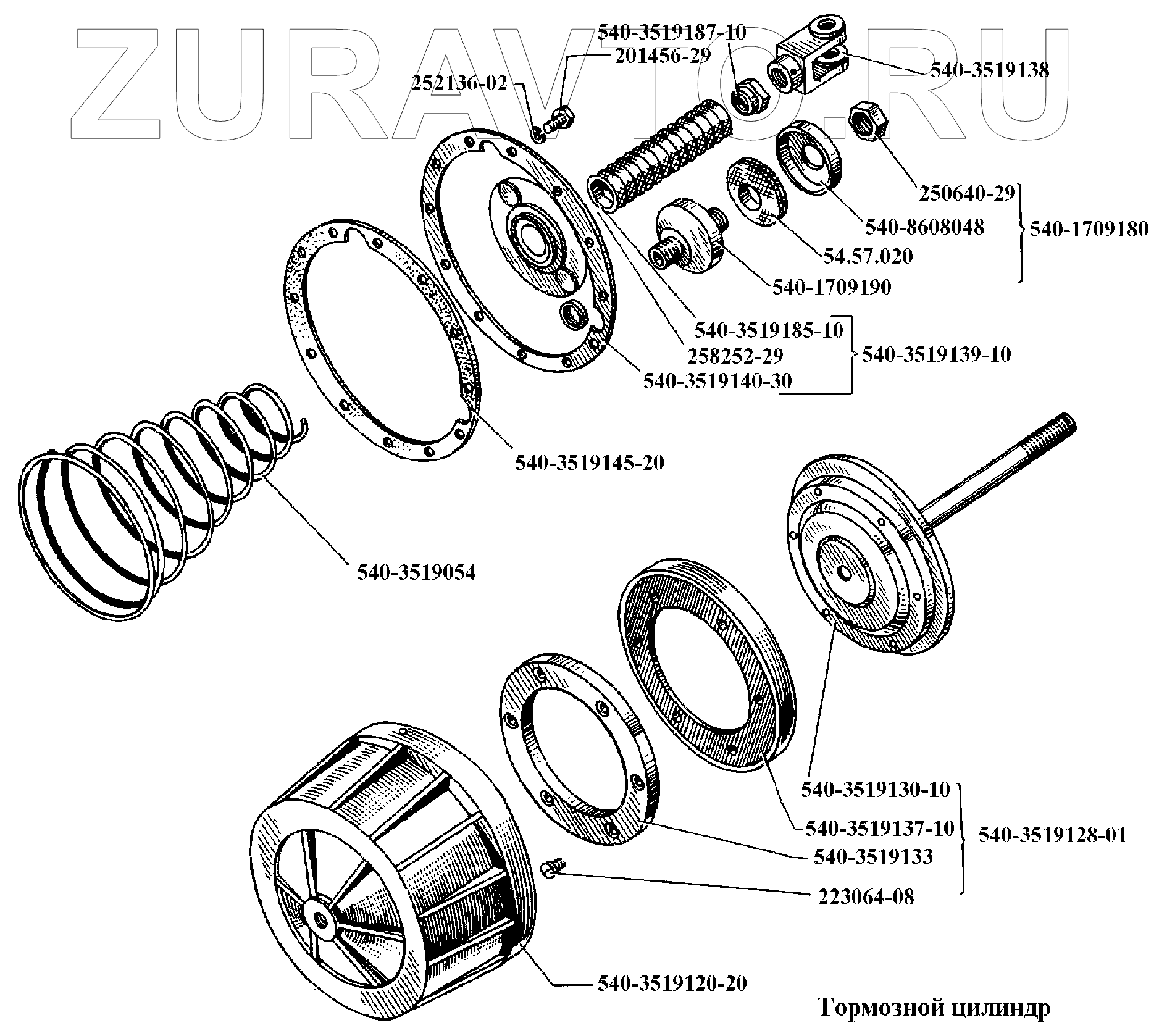 ZURAVTO.RU

540-3519187-10
201456-29
252136-02
540-3519138
250640-29
540-8608048
540-1709180
54.57.020
540-1709190
540-3519185-10
258252-29
540-3519139-10
540-3519140-30
540-3519145-20
540-3519054
540-3519130-10
540-3519137-10
540-3519128-01
540-3519133
223064-08
540-3519120-20

Тормозной цилиндр