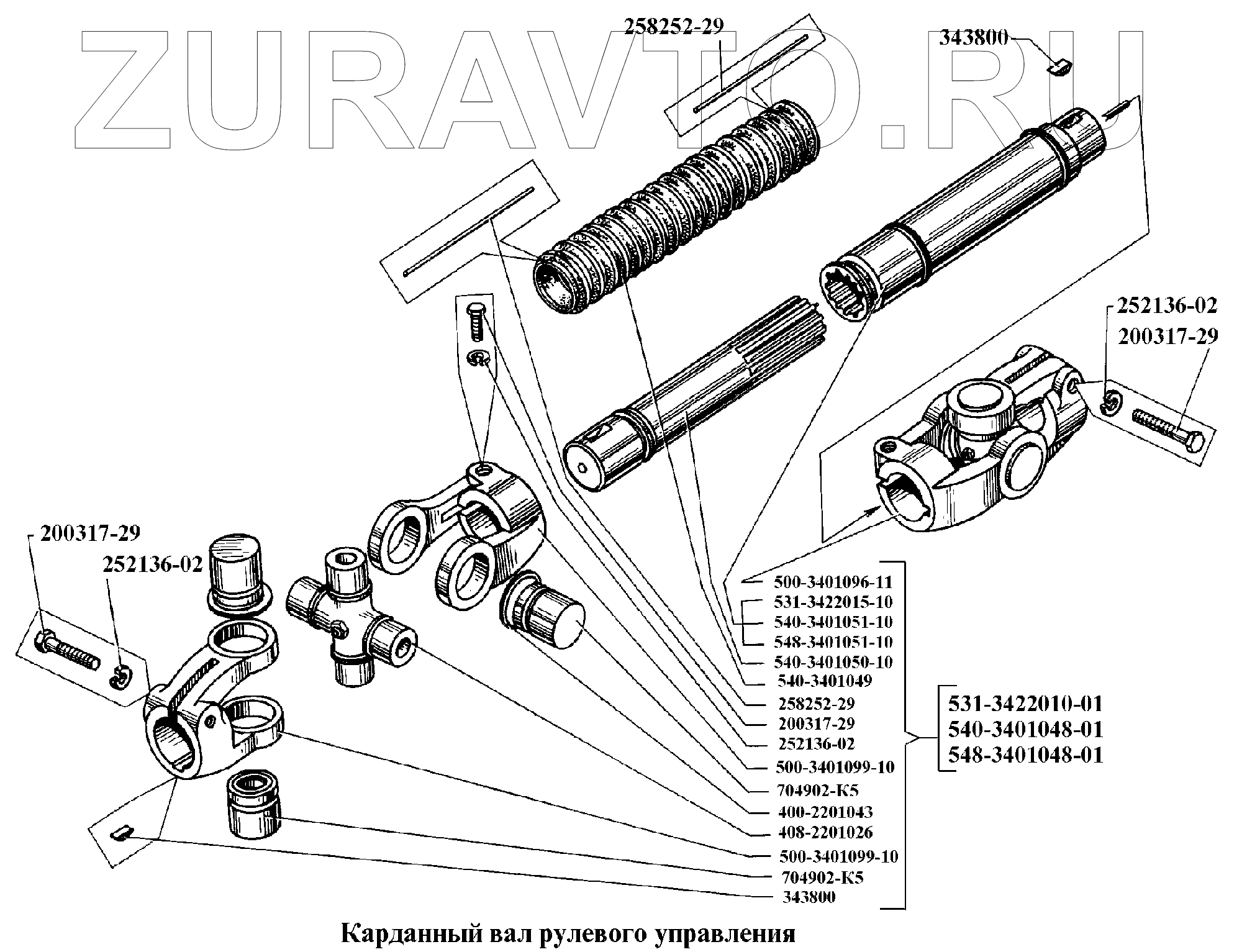 ZURAVTO.RU

258252-29

343800

252136-02

200317-29

200317-29

252136-02

500-3401096-11
531-3422015-10
540-3401051-10
548-3401051-10
540-3401050-10
540-3401049
258252-29
200317-29
252136-02
500-3401099-10
704902-К5
400-2201043
408-2201026
500-3401099-10
704902-К5
343800

531-3422010-01
540-3401048-01
548-3401048-01

Карданный вал рулевого управления