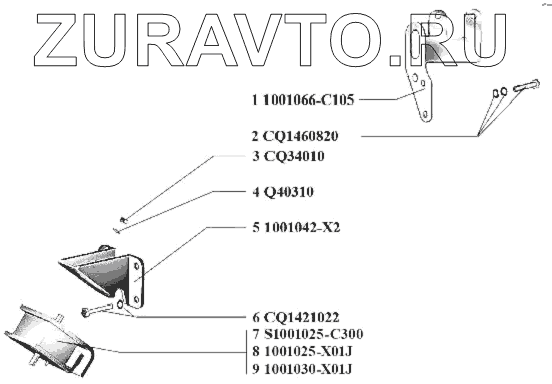 ZURAVTO.RU

1 1001066-C105

2 CQ1460820

3 CQ34010

4 Q40310

5 1001042-X2

6 CQ1421022

7 S1001025-C300

8 1001025-X01J

9 1001030-X01J