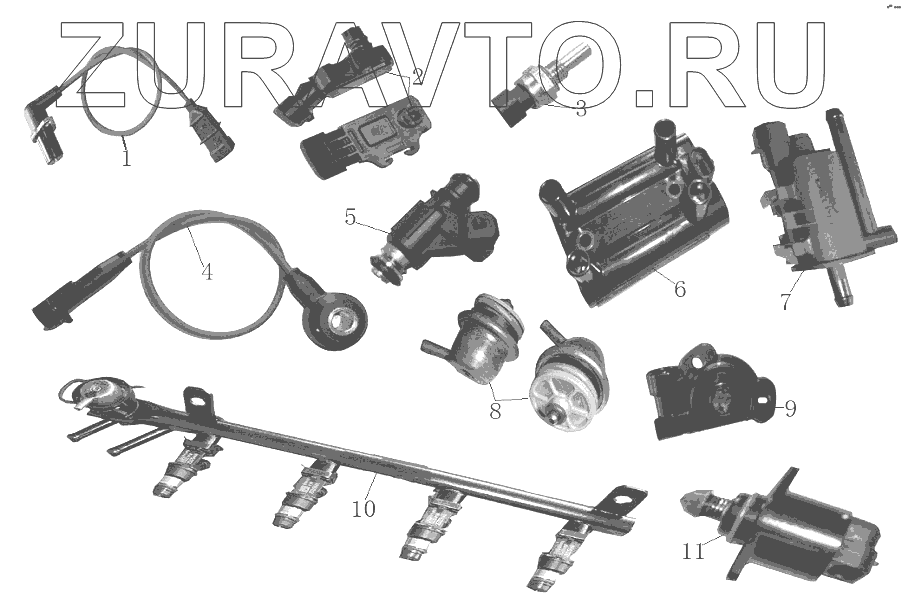 ZURAVTO.RU

1
2
3
4
5
6
7
8
9
10
11