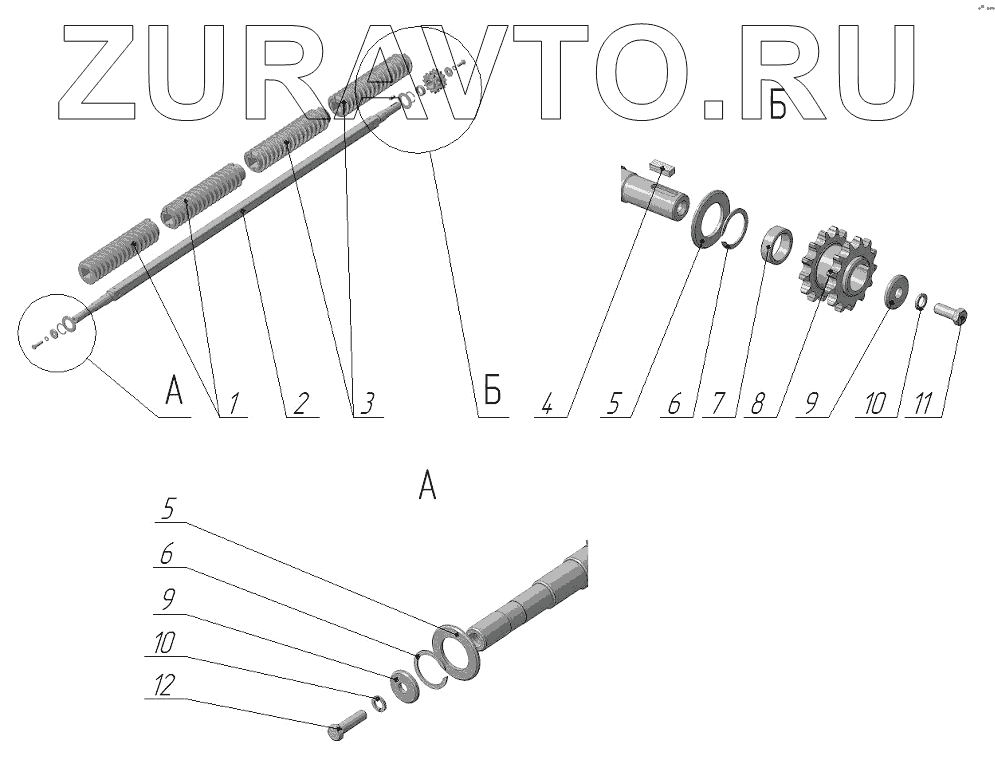 ZURAVTO.RU

Б

А 1 2 3 Б 4 5 6 7 8 9 10 11

А

5
6
9
10
12