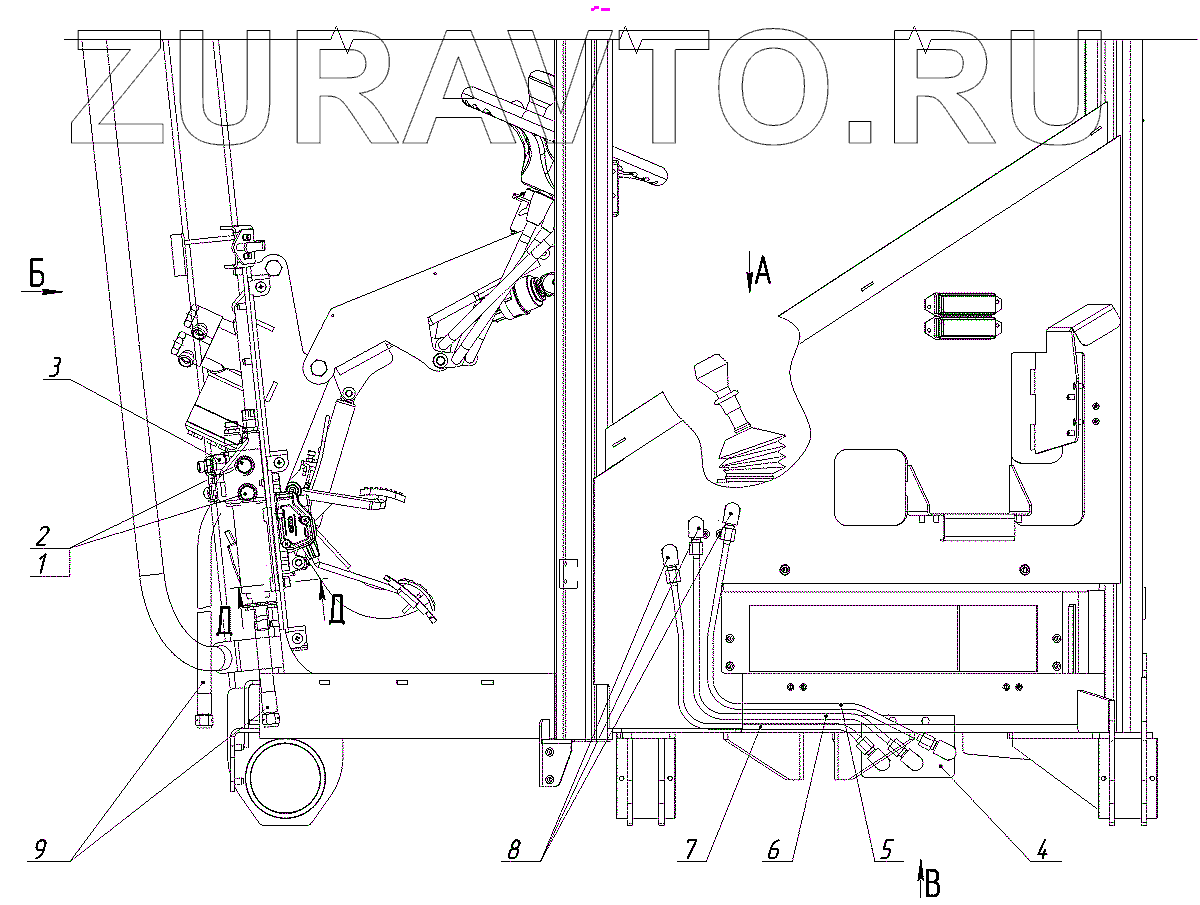 ZURAVTO.RU

Б
А
3
2
1
Д
Д
9
8
7
6
5
4
В