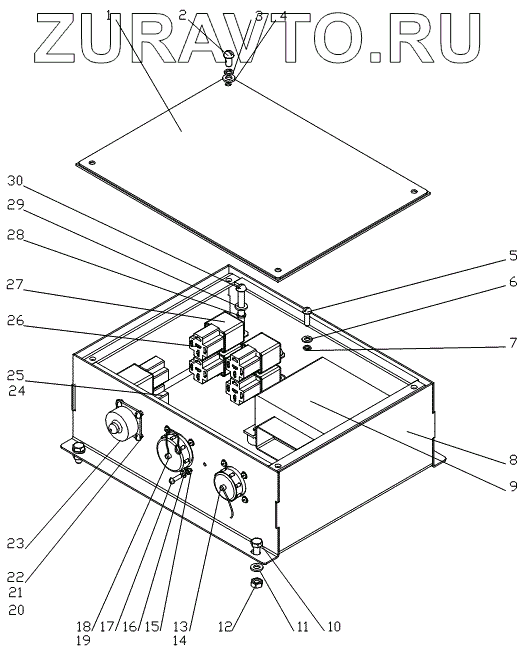 ZURAVTO.RU

1
2
3
4
30
29
28
27
26
25
24
5
6
7
8
9
23
22
21
20
18
19
17
16
15
13
14
12
11
10