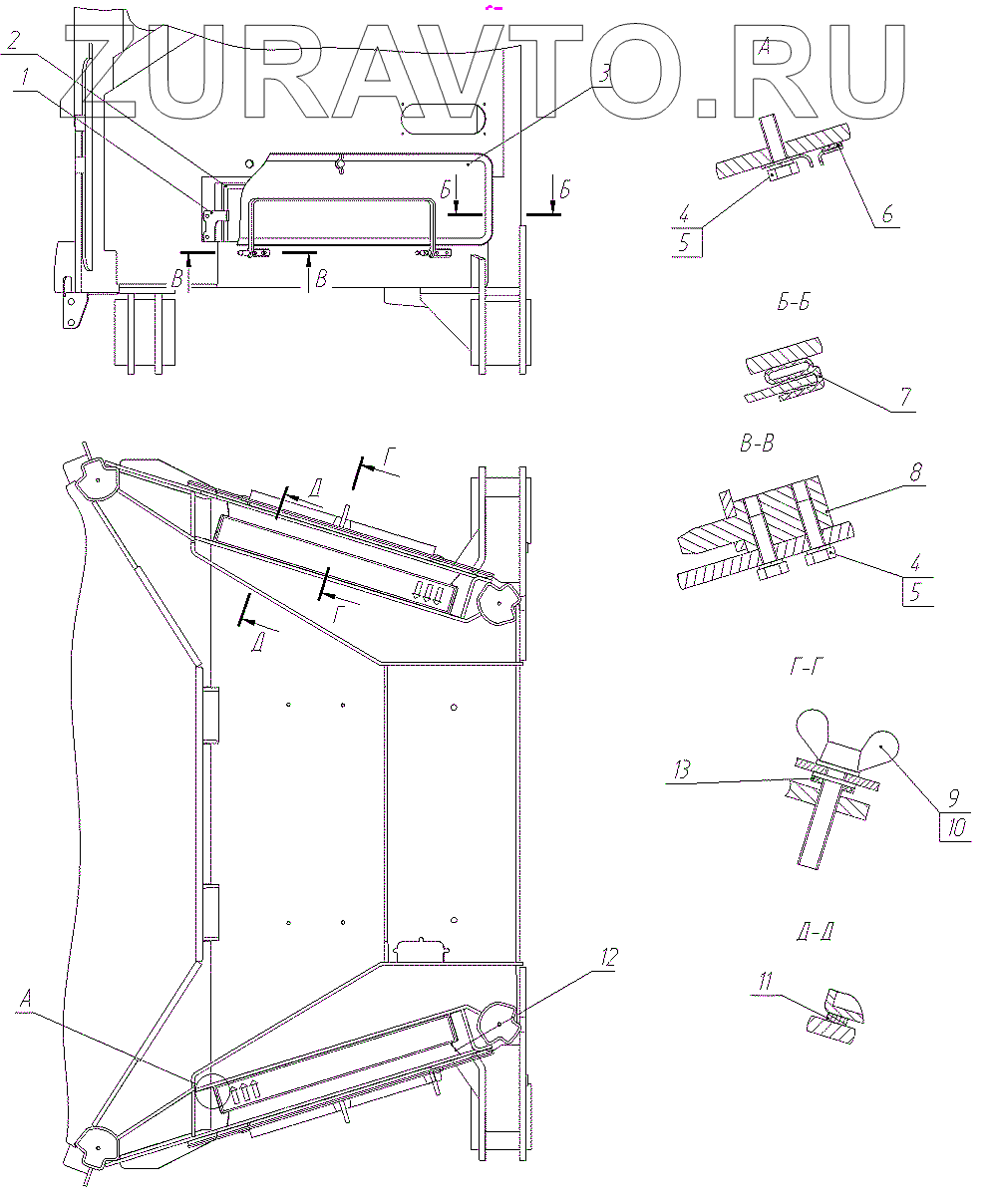 ZURAVTO.RU

2
1
3
Б
Б
В
В

А
4
5
6

Б-Б
7

В-В
8
4
5

Г
Д
Г
Д

Г-Г
13
9
10

Д-Д
11

12
А