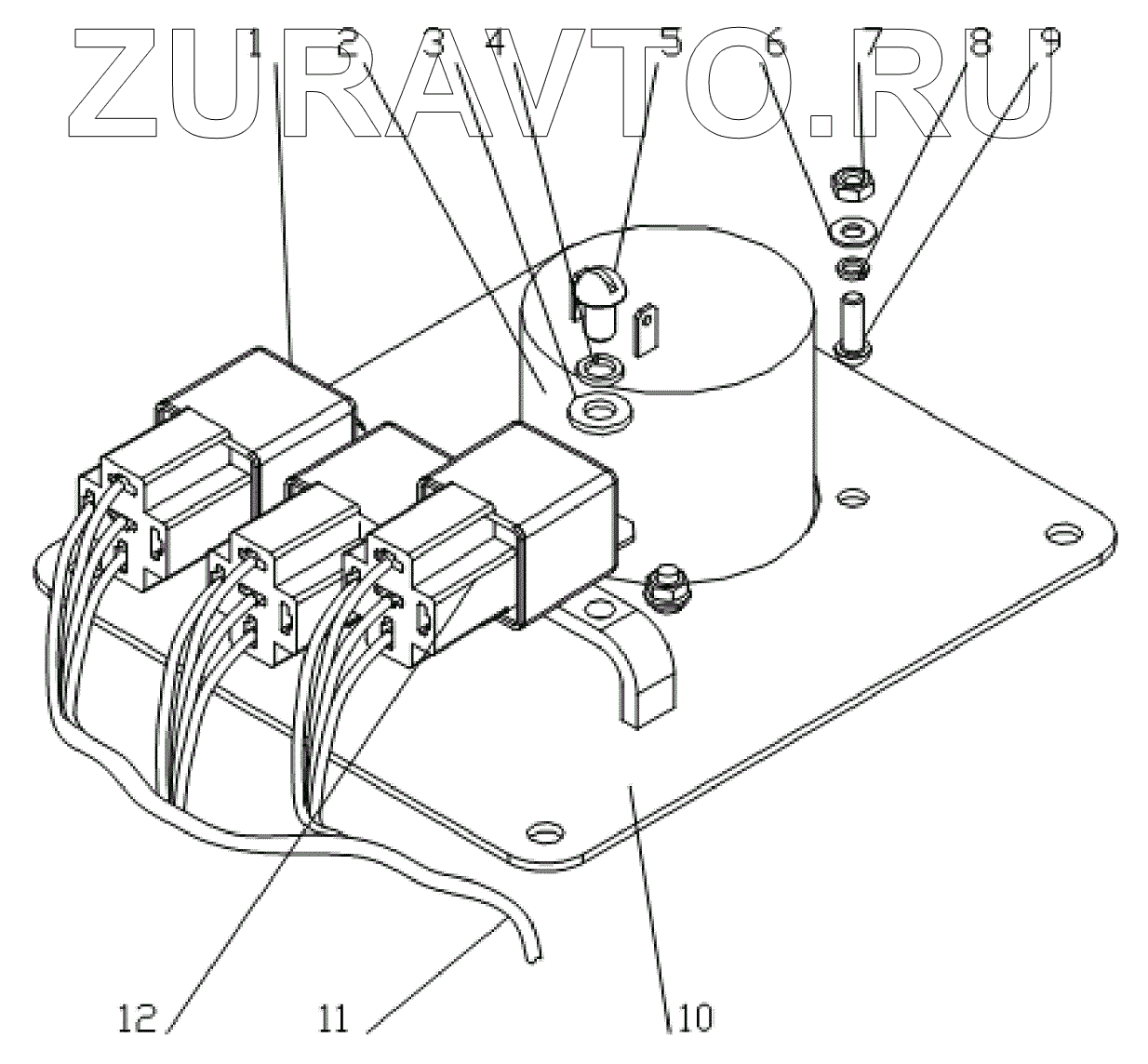 ZURAVTO.RU

1 2 3 4 5 6 7 8 9

12 11 10