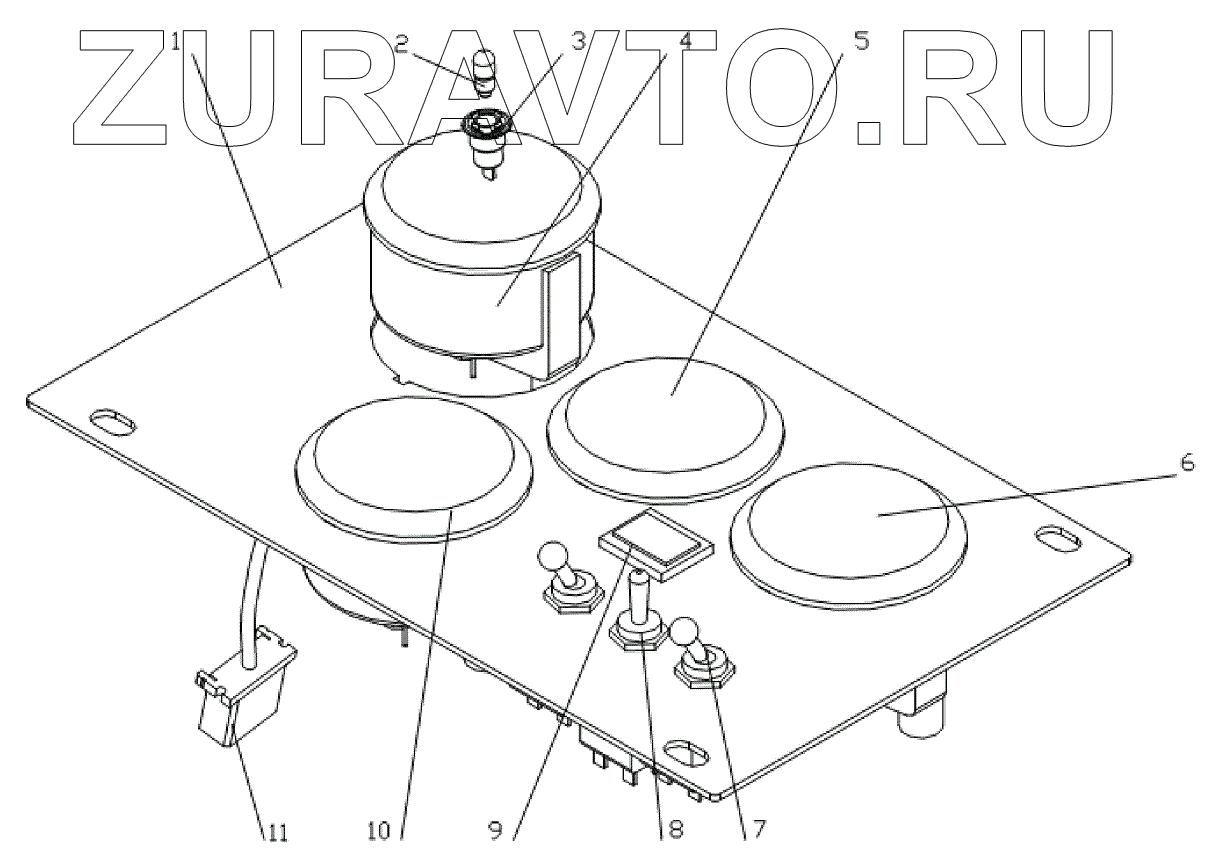 ZURAVTO.RU

1 2 3 4 5

6

11 10 9 8 7