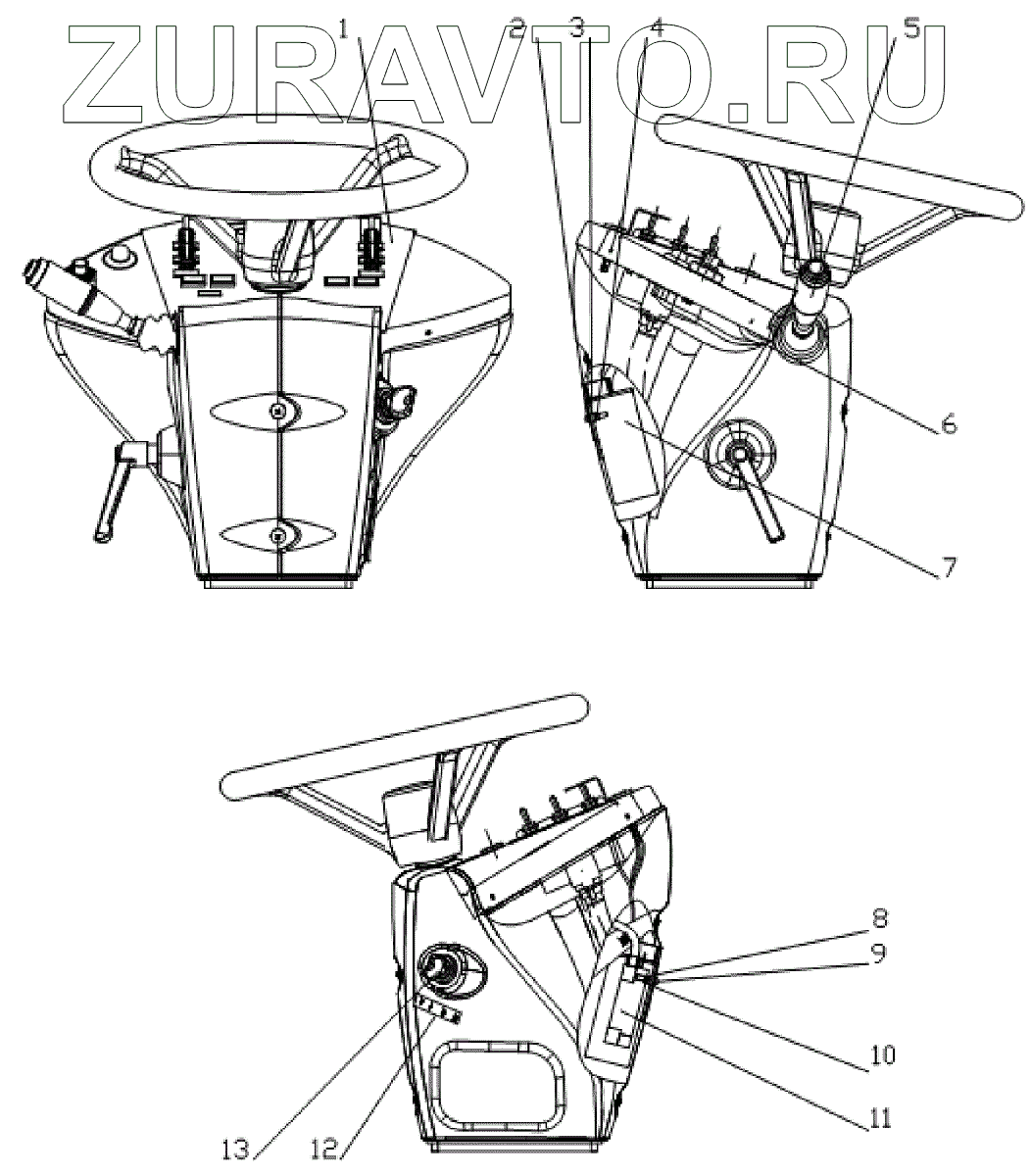 ZURAVTO.RU

1
2
3
4
5
6
7
8
9
10
11
13
12