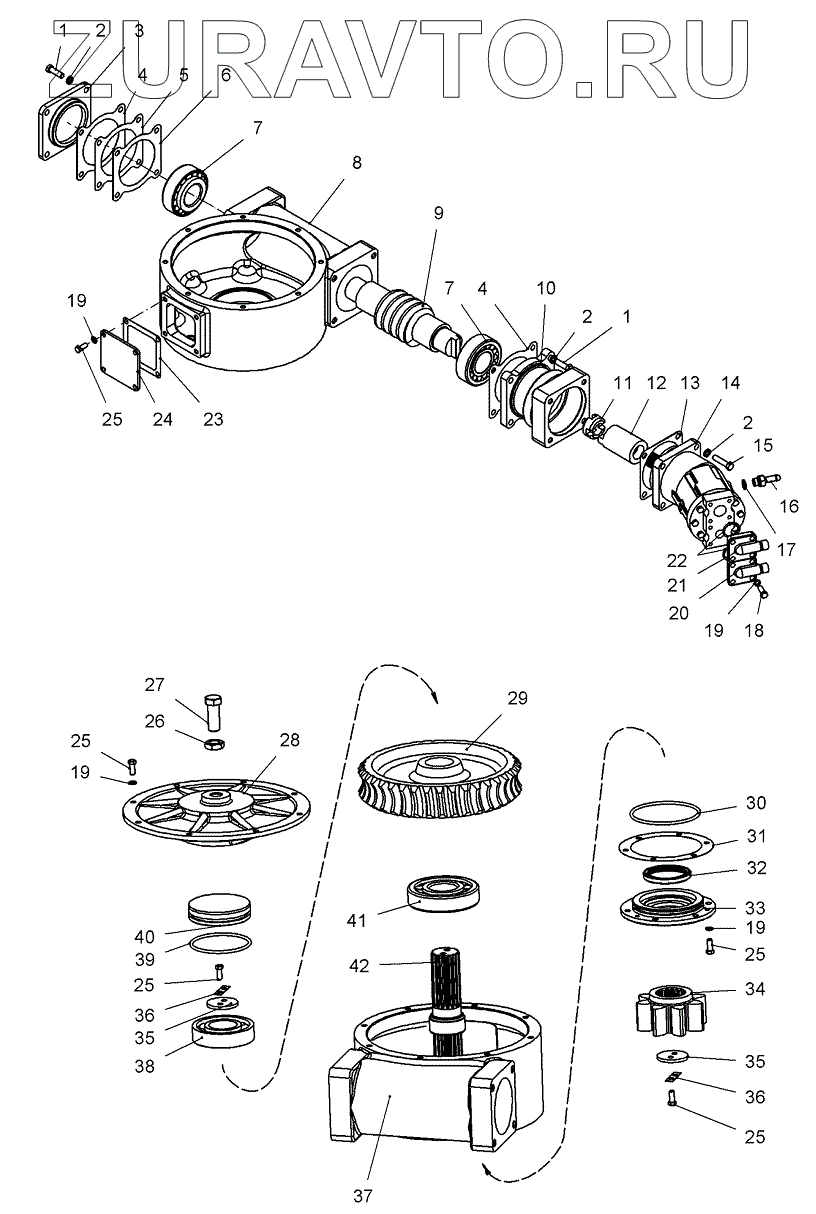 ZURAVTO.RU

1 2 3 4 5 6 7 8 9 7 4 10 2 1 19 25 24 23 11 12 13 14 2 15 16 17 22 21 20 19 18

27 26 25 19 28 29 30 31 32 33 19 25 40 39 25 36 35 38 41 42 34 35 36 25 37