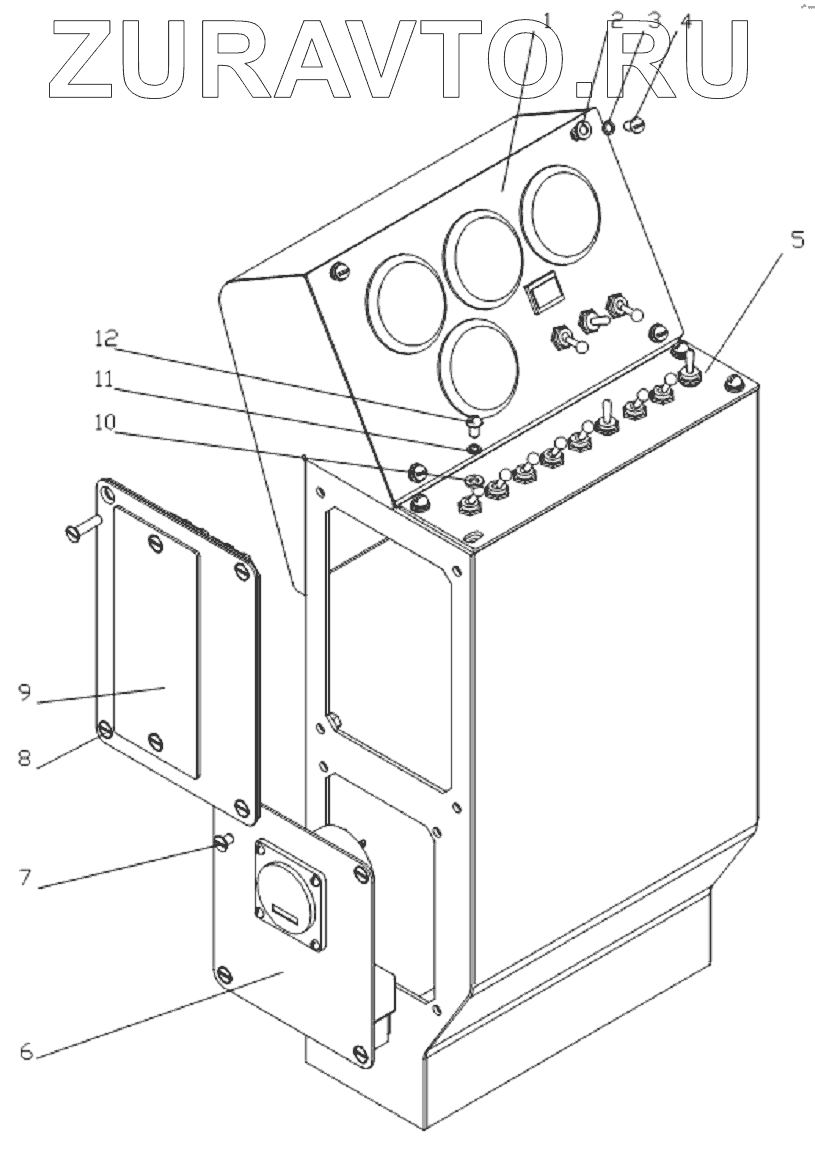 ZURAVTO.RU

1 2 3 4

5

12

11

10

9

8

7

6