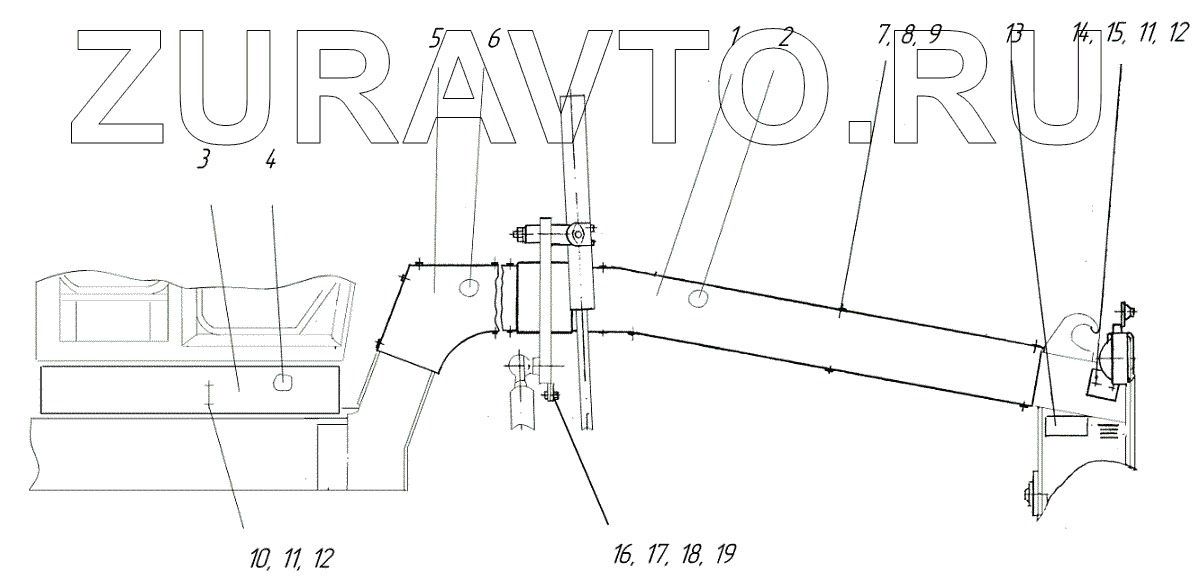 ZURAVTO.RU

5 6 1 2 7, 8, 9 13 14, 15, 11, 12

3 4

10, 11, 12

16, 17, 18, 19