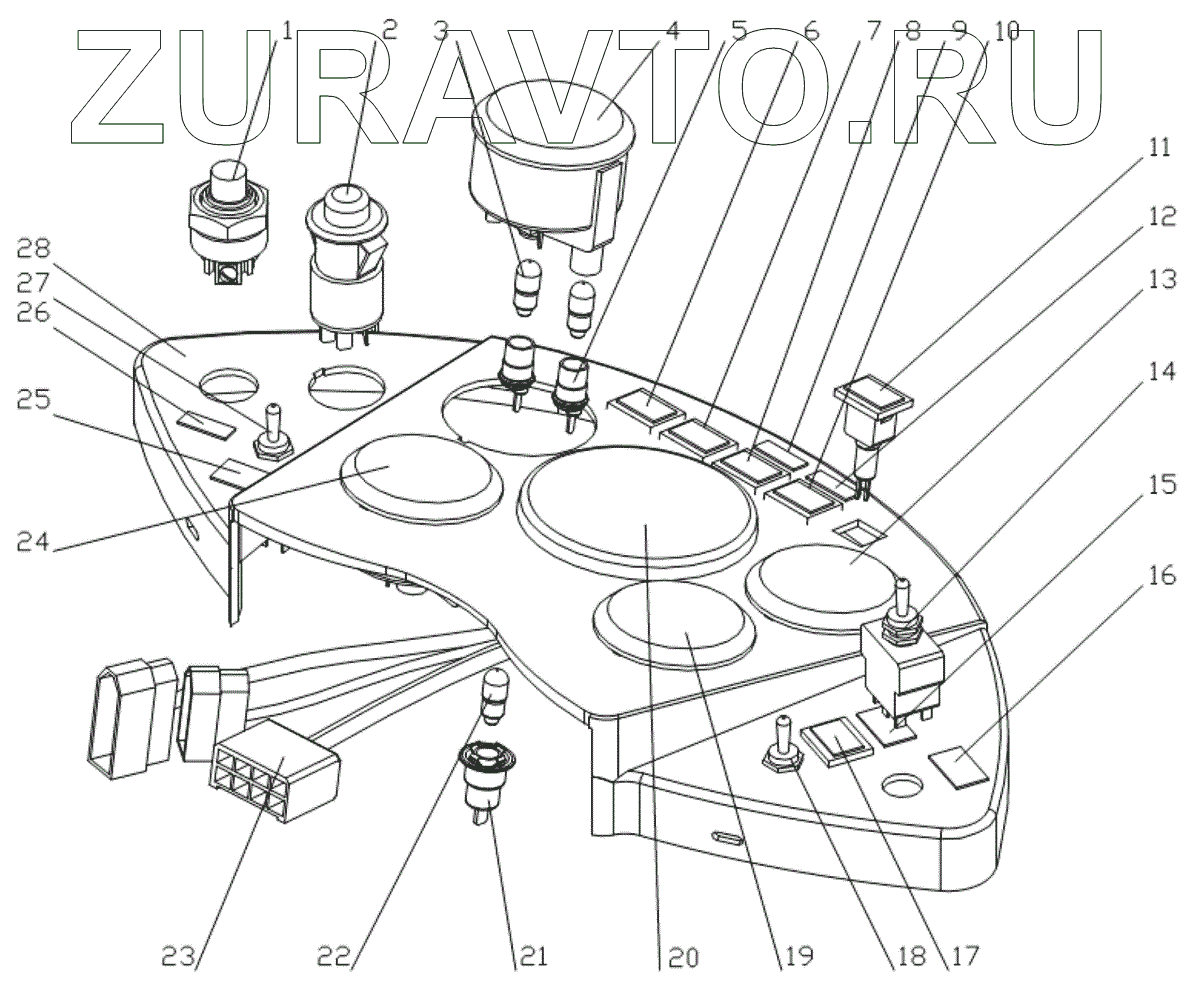 ZURAVTO.RU

1 2 3 4 5 6 7 8 9 10

11

12

13

14

15

16

28

27

26

25

24

23 22 21 20 19 18 17