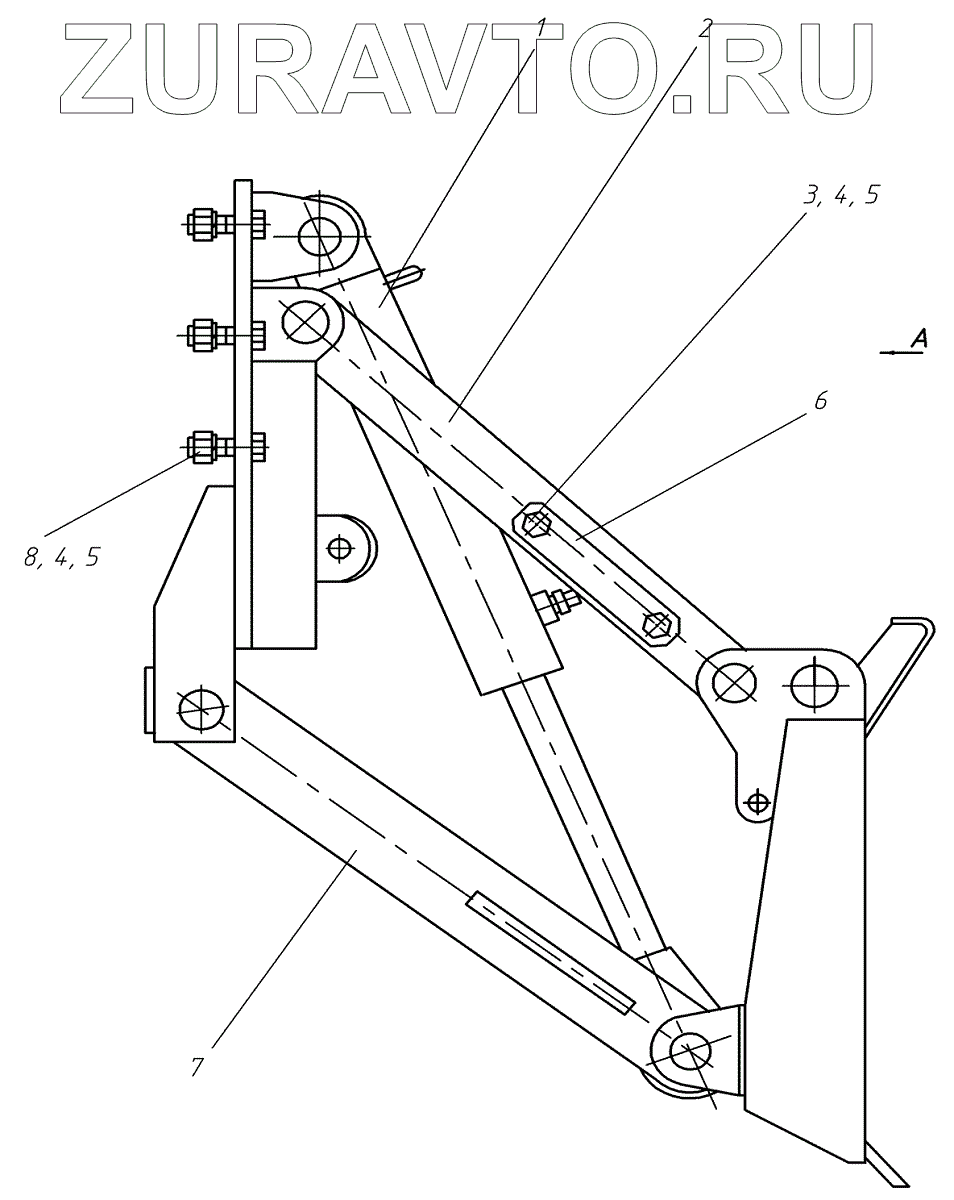 ZURAVTO.RU

1

2

3, 4, 5

A

6

8, 4, 5

7