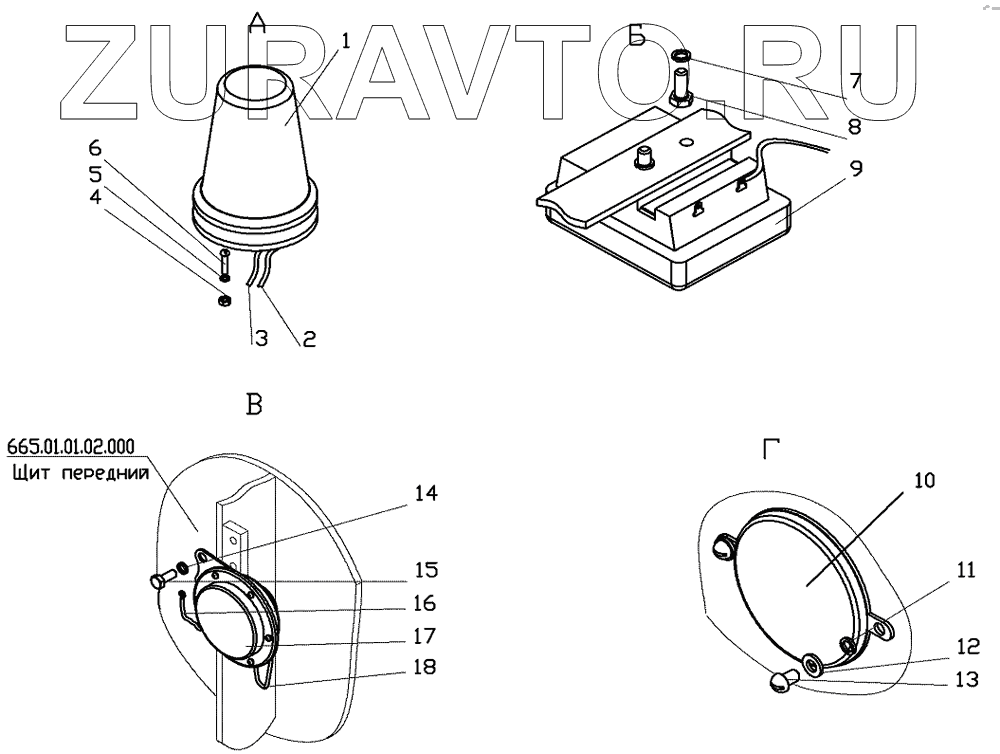 ZURAVTO.RU

А
1
6
5
4
3
2

Б
7
8
9

В
665.01.01.02.000
Щит передний
14
15
16
17
18

Г
10
11
12
13