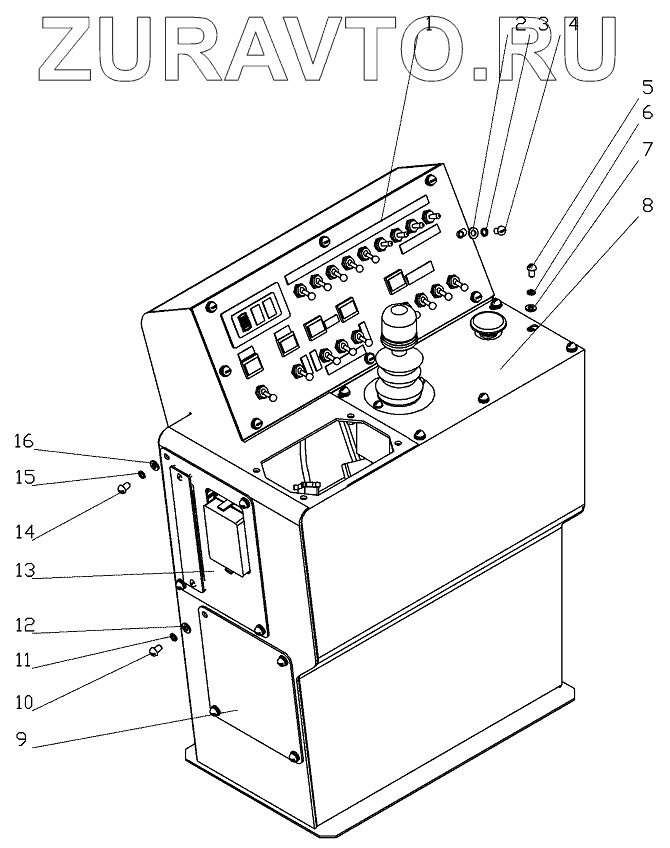 ZURAVTO.RU

1
2
3
4
5
6
7
8
16
15
14
13
12
11
10
9