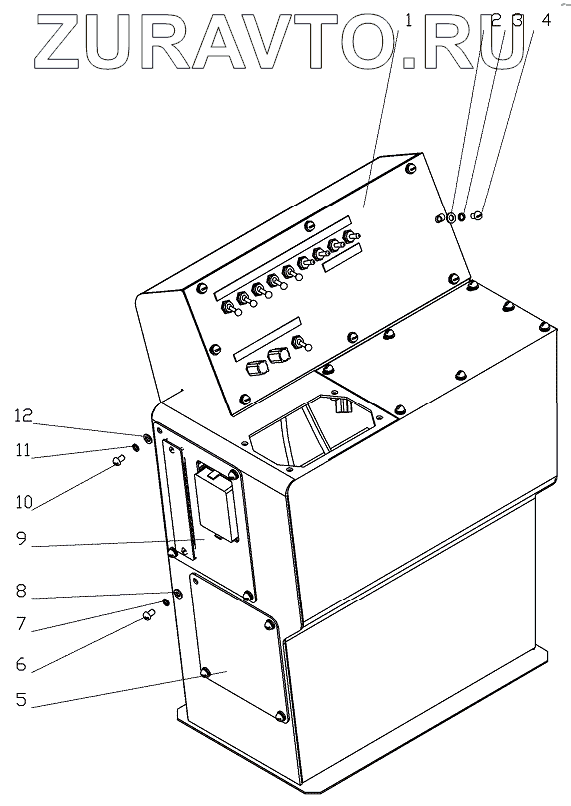 ZURAVTO.RU

1
2
3
4
12
11
10
9
8
7
6
5