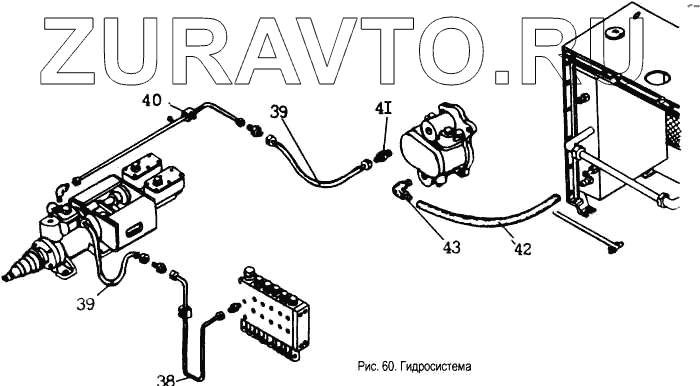 ZURAVTO.RU

40

39

4I

43

42

39

38

Рис. 60. Гидросистема