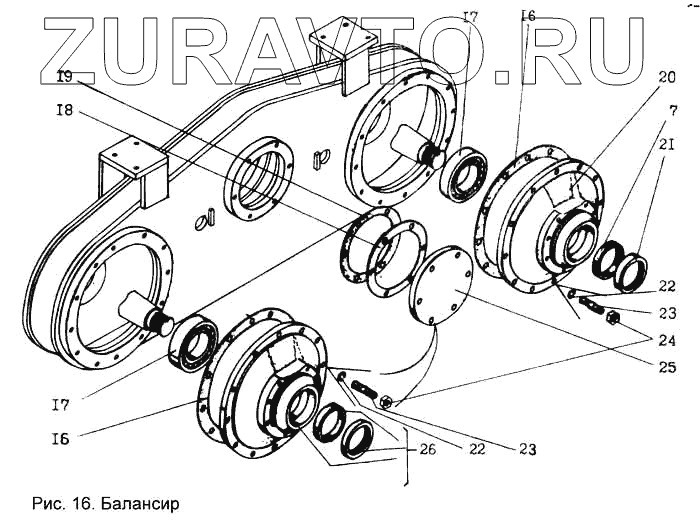 ZURAVTO.RU

I9
I8
I7
I6
20
7
2I
22
23
24
25
I7
I6
26
22
23

Рис. 16. Балансир