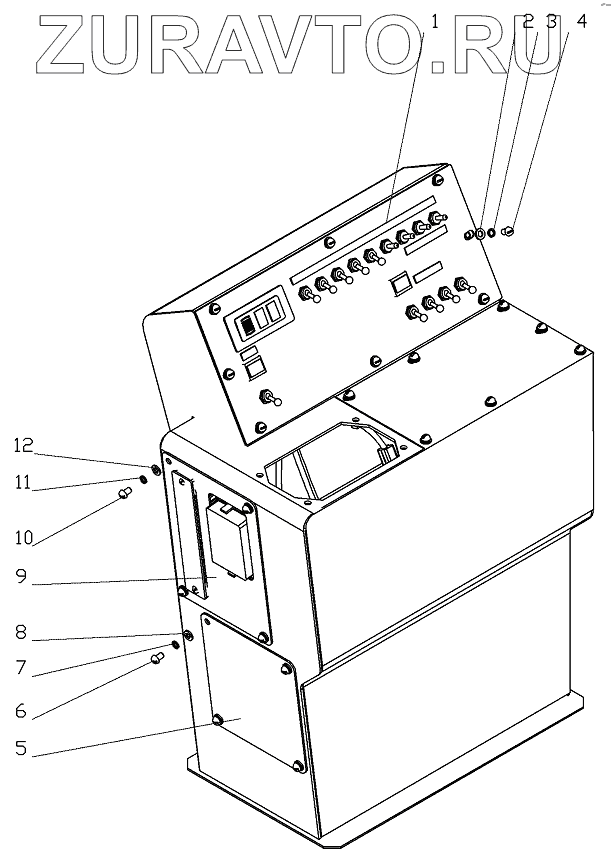 ZURAVTO.RU

1
2
3
4
12
11
10
9
8
7
6
5