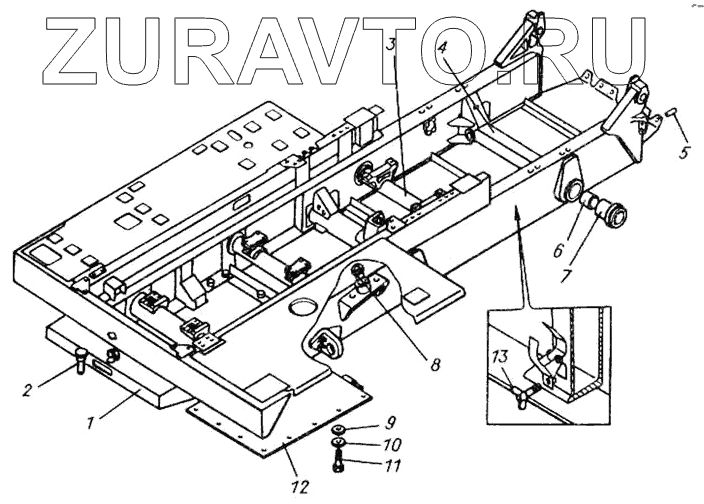 ZURAVTO.RU

3
4
5
6
7
8
13
2
1
9
10
11
12