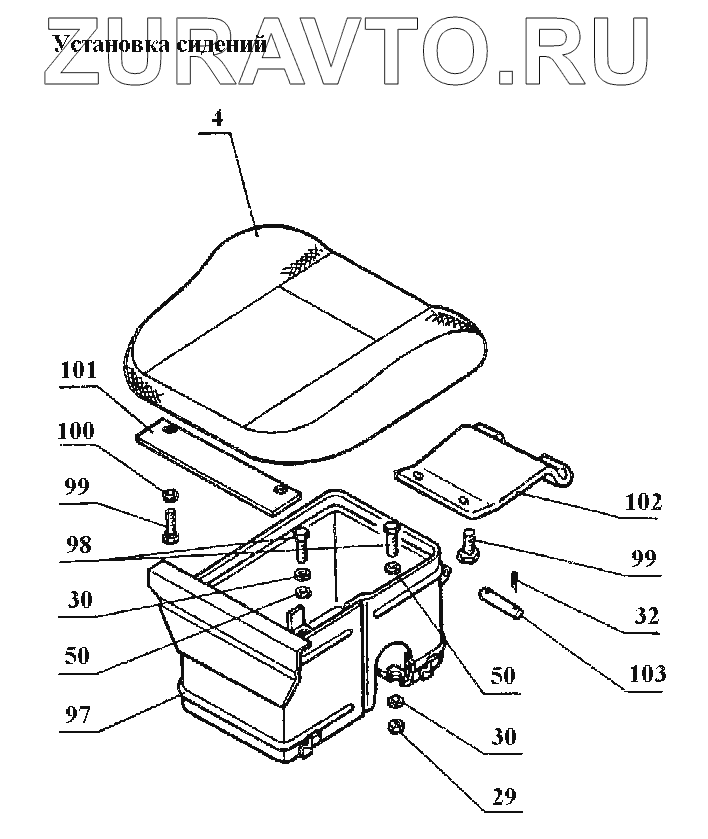 ZURAVTO.RU

Установка сидений

4
101
100
99
98
30
50
97
102
99
32
103
50
30
29