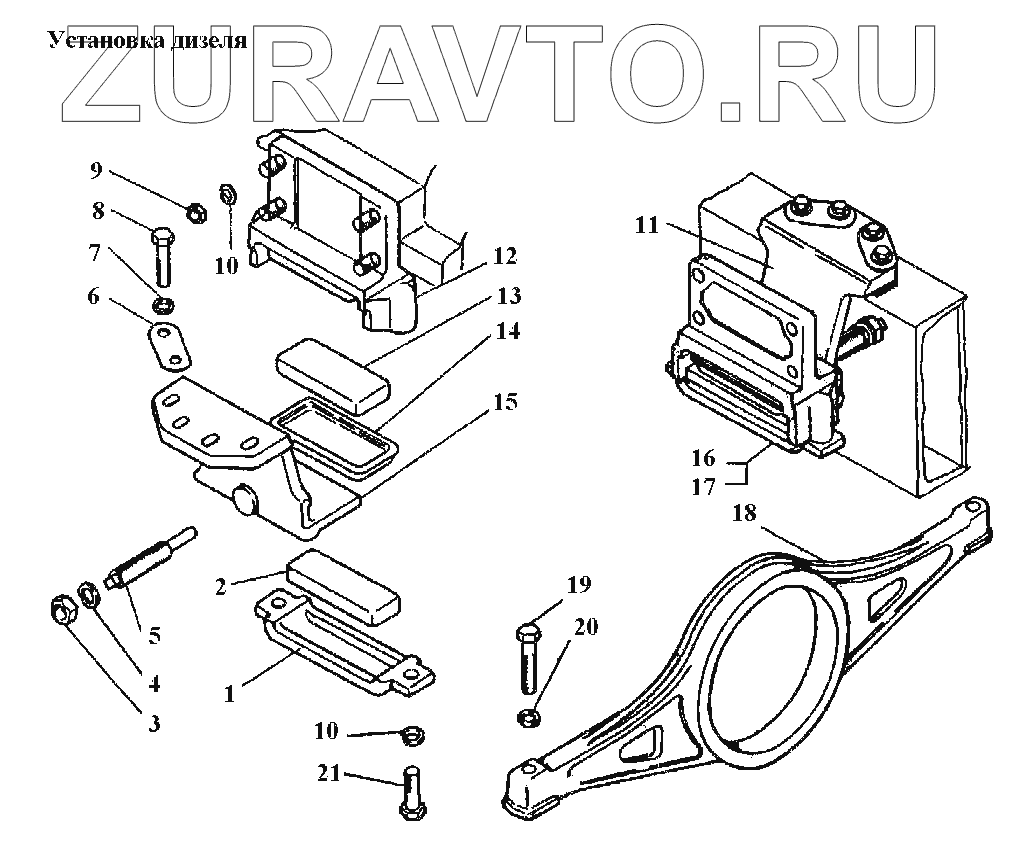 Установка дизеля

ZURAVTO.RU

9
8
7
6
10
12
13
14
15
11
16
17
18
5
4
3
2
1
19
20
10
21