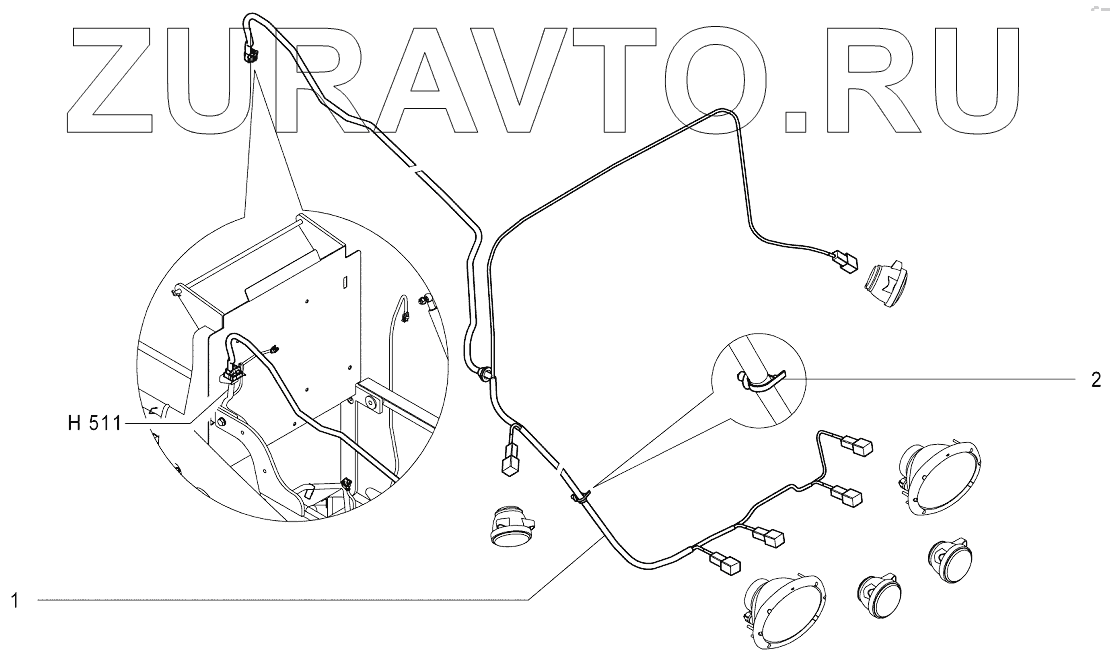 ZURAVTO.RU

H 511

2

1