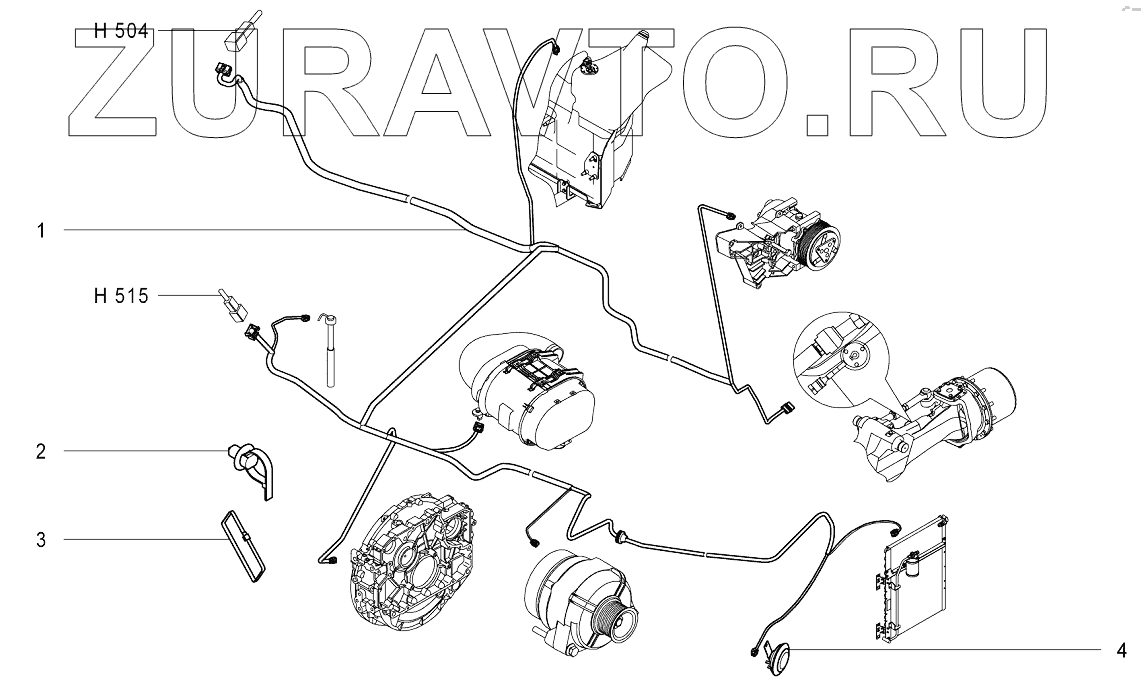 ZURAVTO.RU

H 504

1

H 515

2

3

4