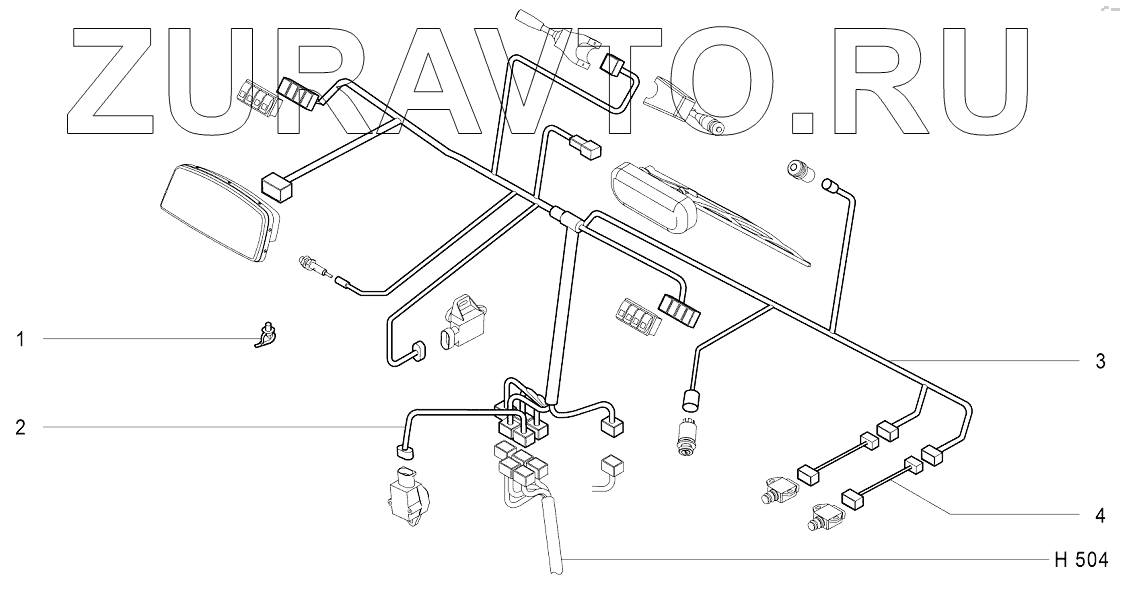 ZURAVTO.RU

1

2

3

4

H 504