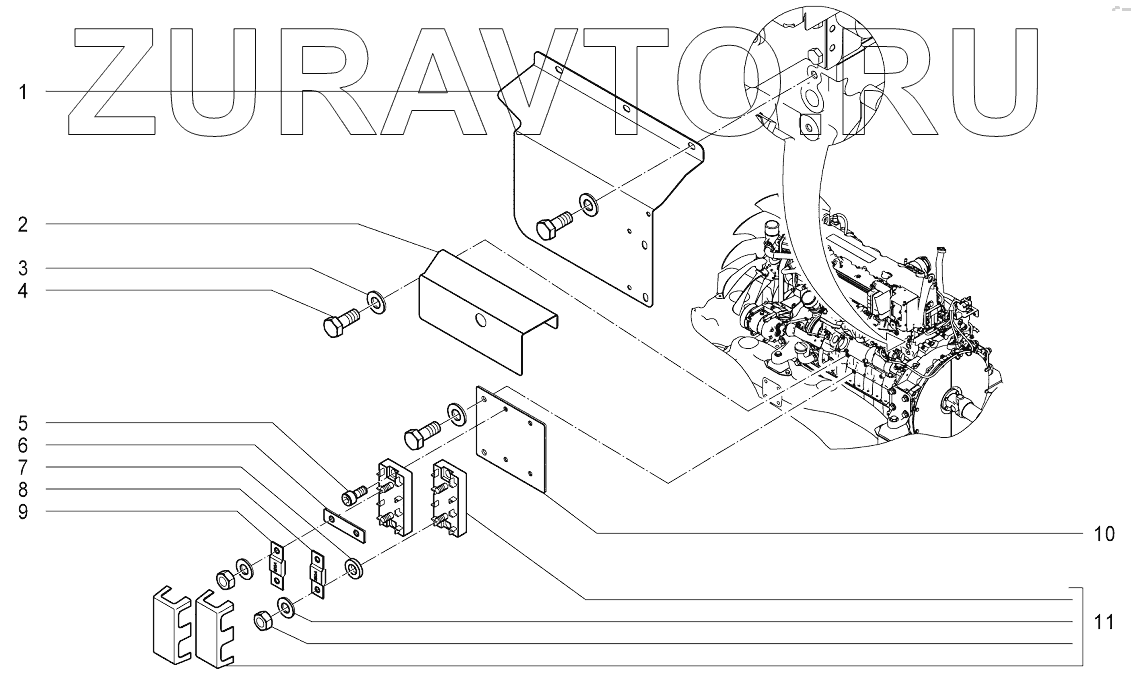 ZURAVTO.RU

1
2
3
4
5
6
7
8
9
10
11