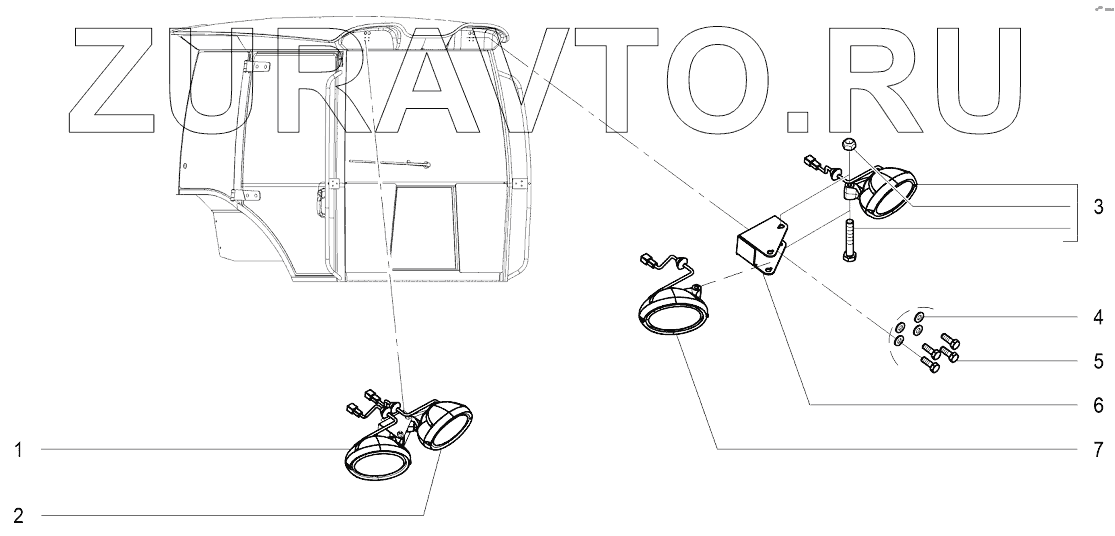 ZURAVTO.RU

3
4
5
6
7
1
2