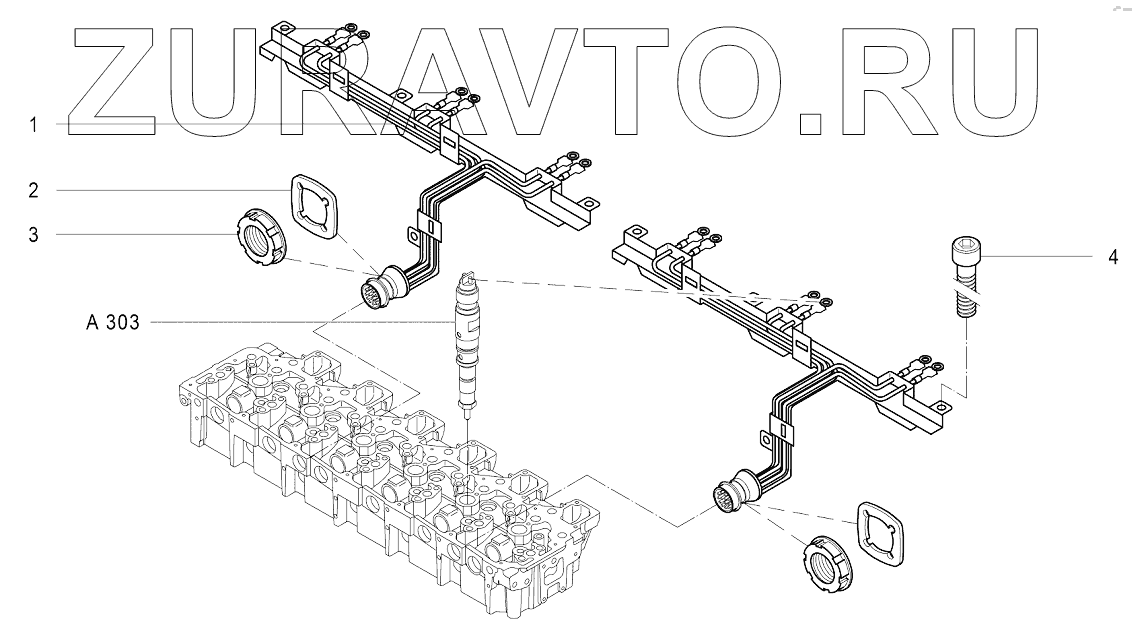 ZURAVTO.RU
1
2
3
A 303
4