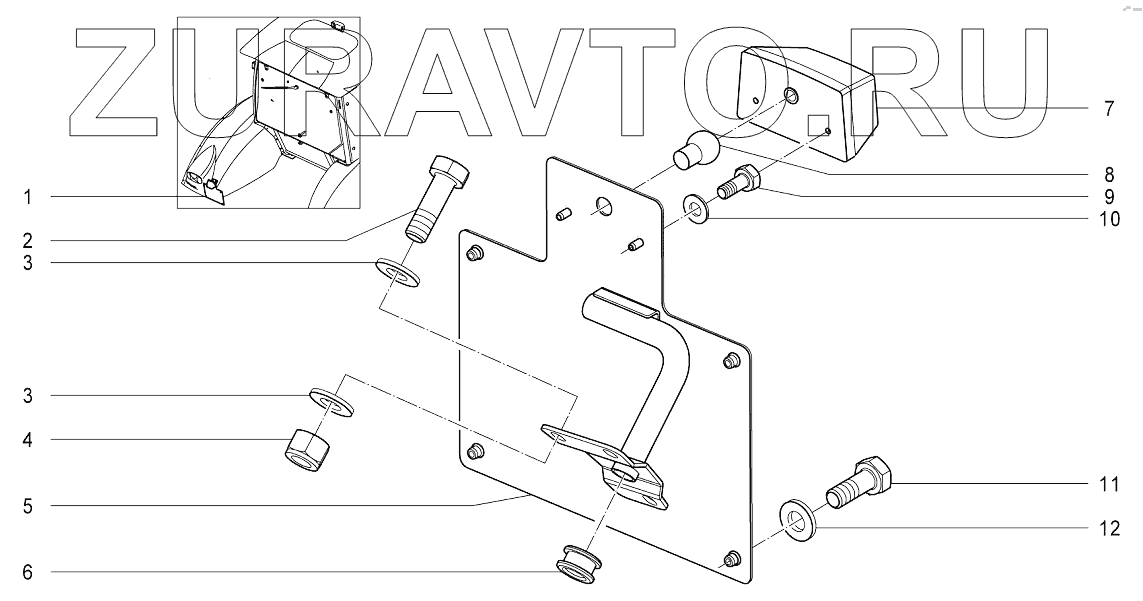 ZURAVTO.RU

1
2
3
3
4
5
6
7
8
9
10
11
12