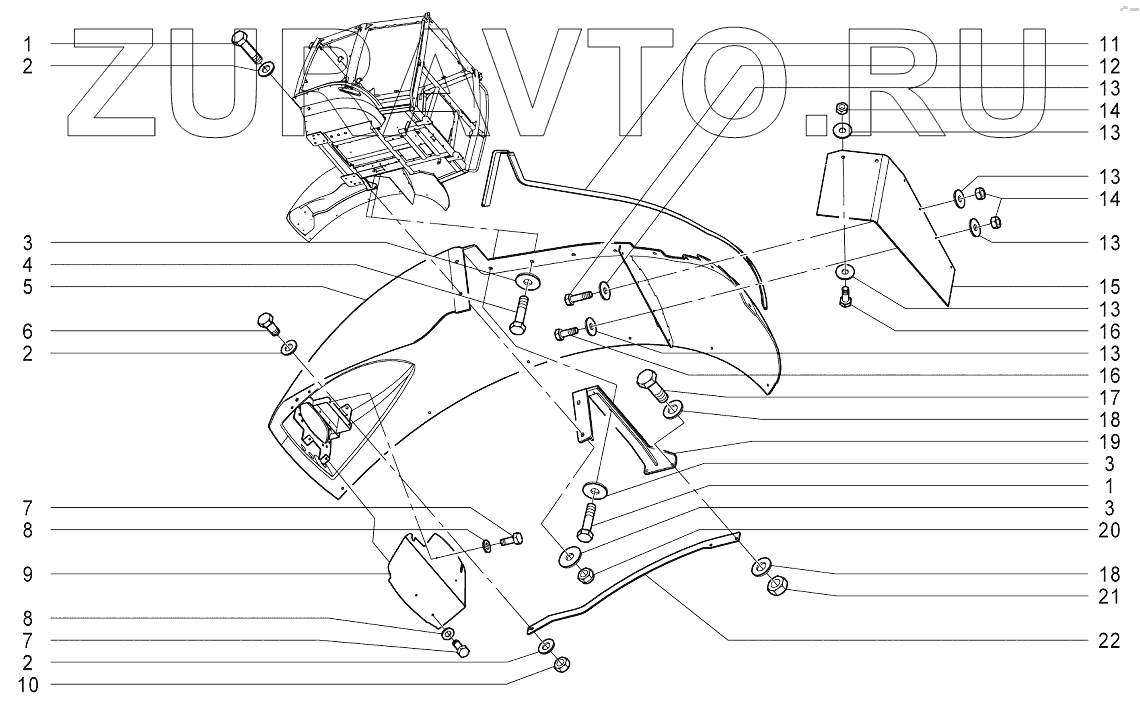 ZUPAVTO.RU

1
2
3
4
5
6
2
7
8
9
8
7
2
10

11
12
13
14
13
13
14
13
15
13
16
13
16
17
18
19
3
1
3
20
18
21
22