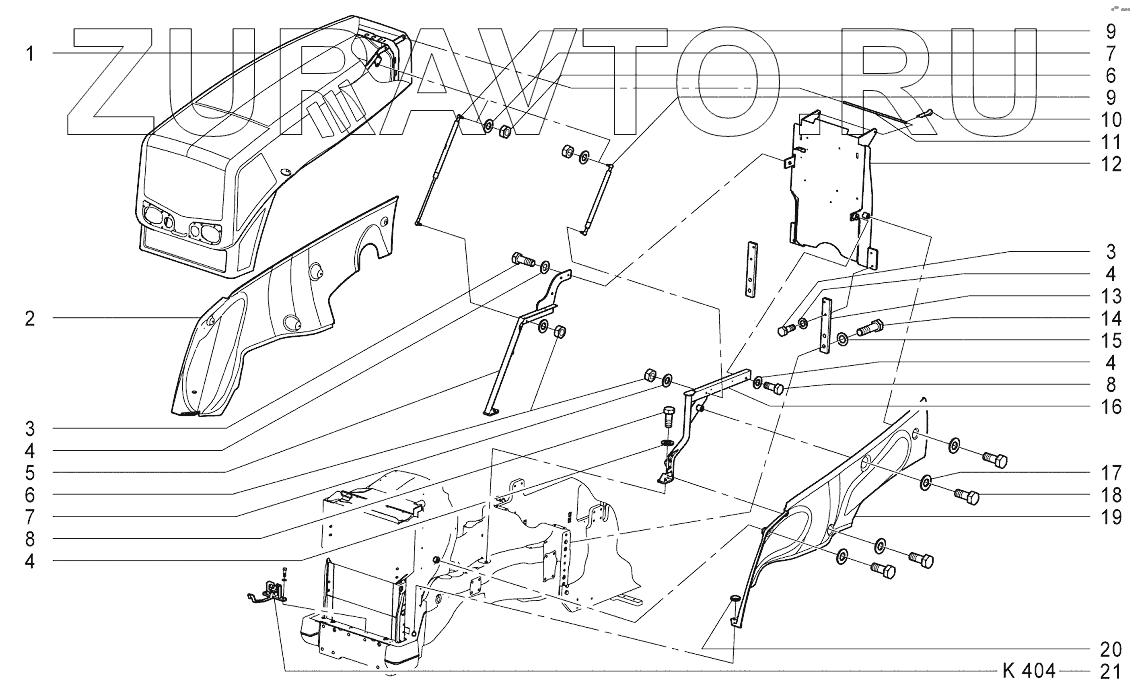 ZURAVTO.RU

1
2
3
4
5
6
7
8
4

9
7
6
9
10
11
12
3
4
13
14
15
4
8
16
17
18
19
20
K 404
21