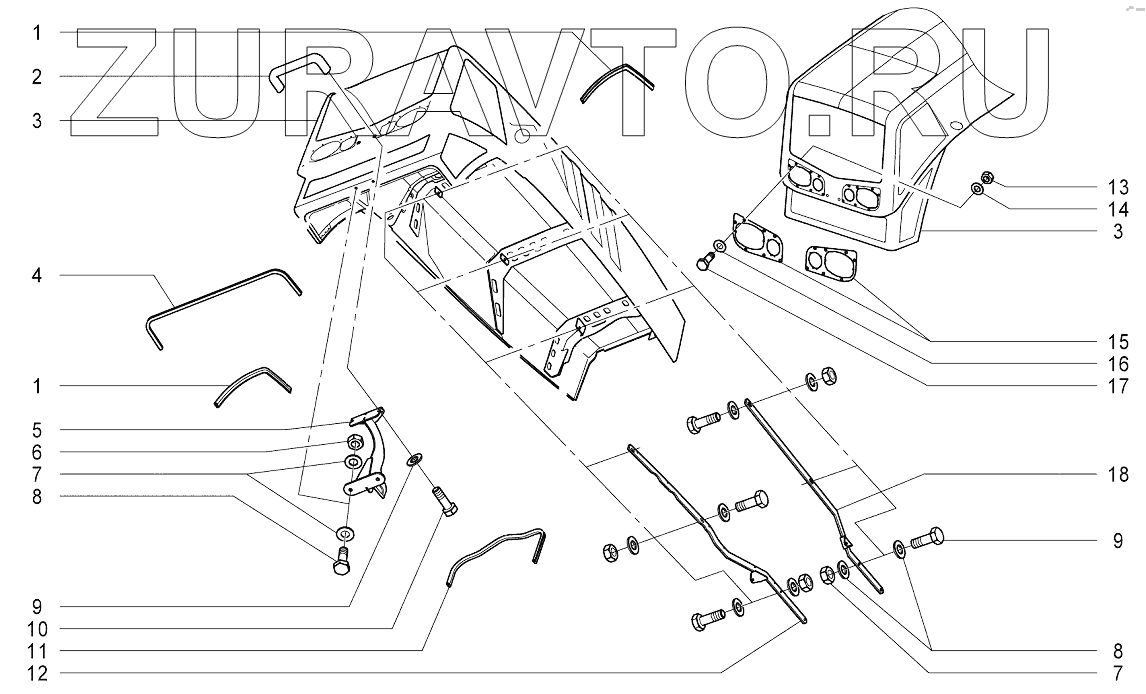 ZURAVTO.RU

1
2
3
4
1
5
6
7
8
9
10
11
12
13
14
3
15
16
17
18
9
8
7