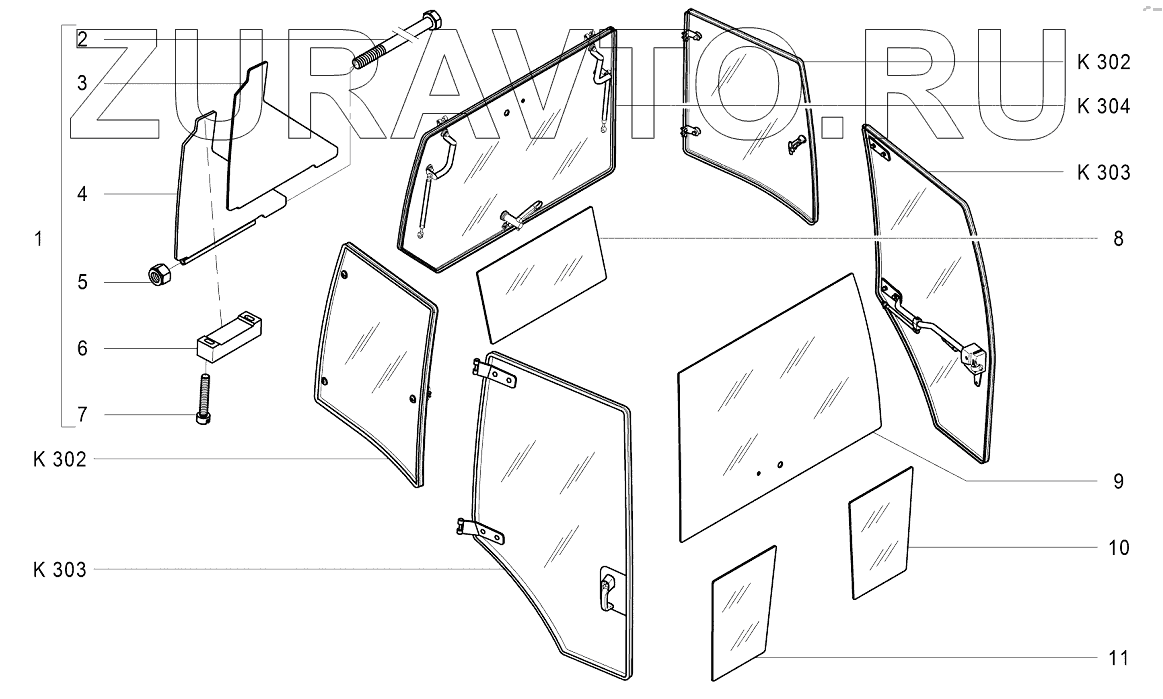 ZURAVTO.RU

2
3
4
1
5
6
7
K 302
K 303

K 302
K 304
K 303
8
9
10
11