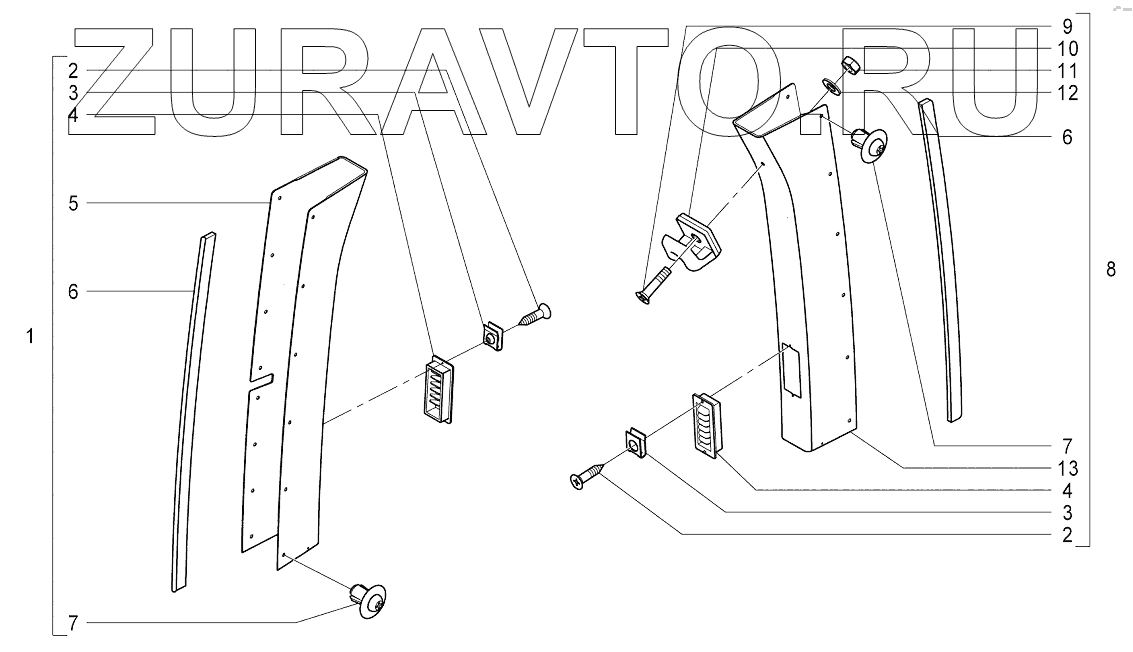 ZURAVTO.RU

2
3
4
5
6
1
7

9
10
11
12
6
8
7
13
4
3
2