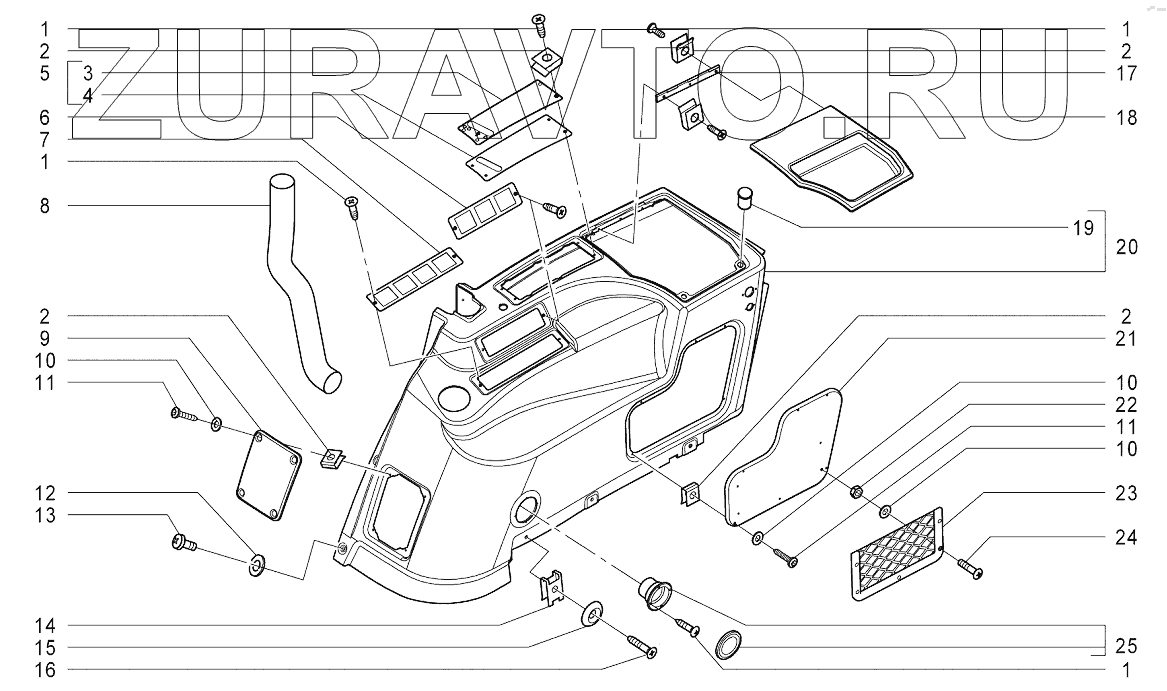 ZURAVTO.RU

1
2
5
3
4
6
7
1
8
2
9
10
11
12
13
14
15
16

1
2
17
18
19
20
2
21
10
22
11
10
23
24
25
1