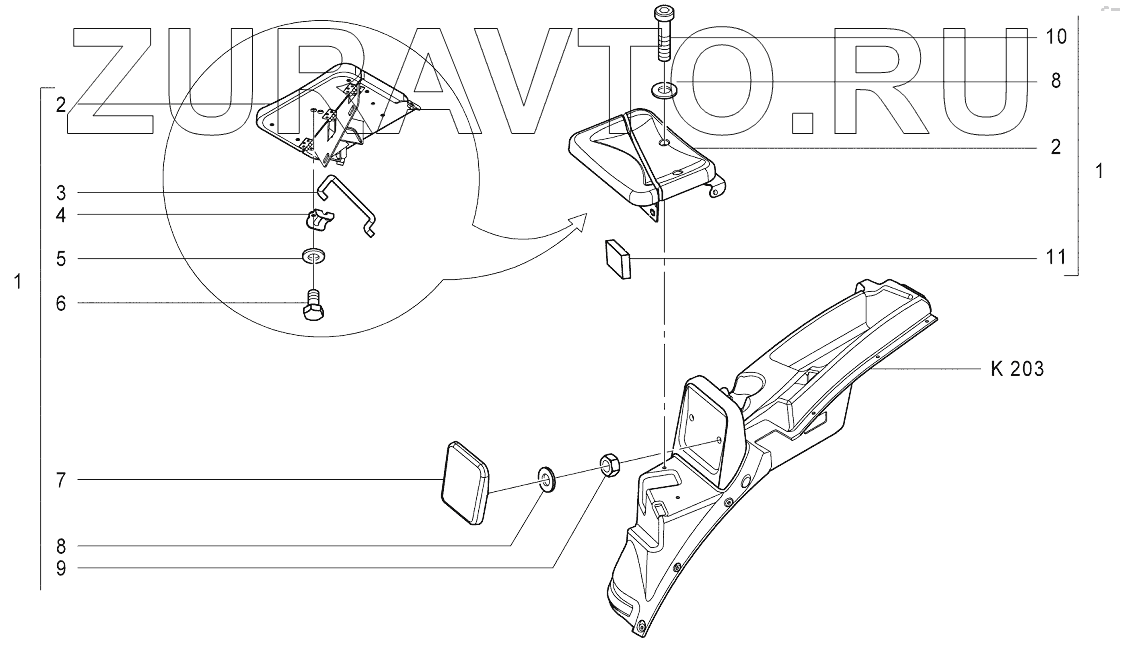 ZUPAVTO.RU

10
8
2
1
11
K 203

2
3
4
5
6
1
7
8
9