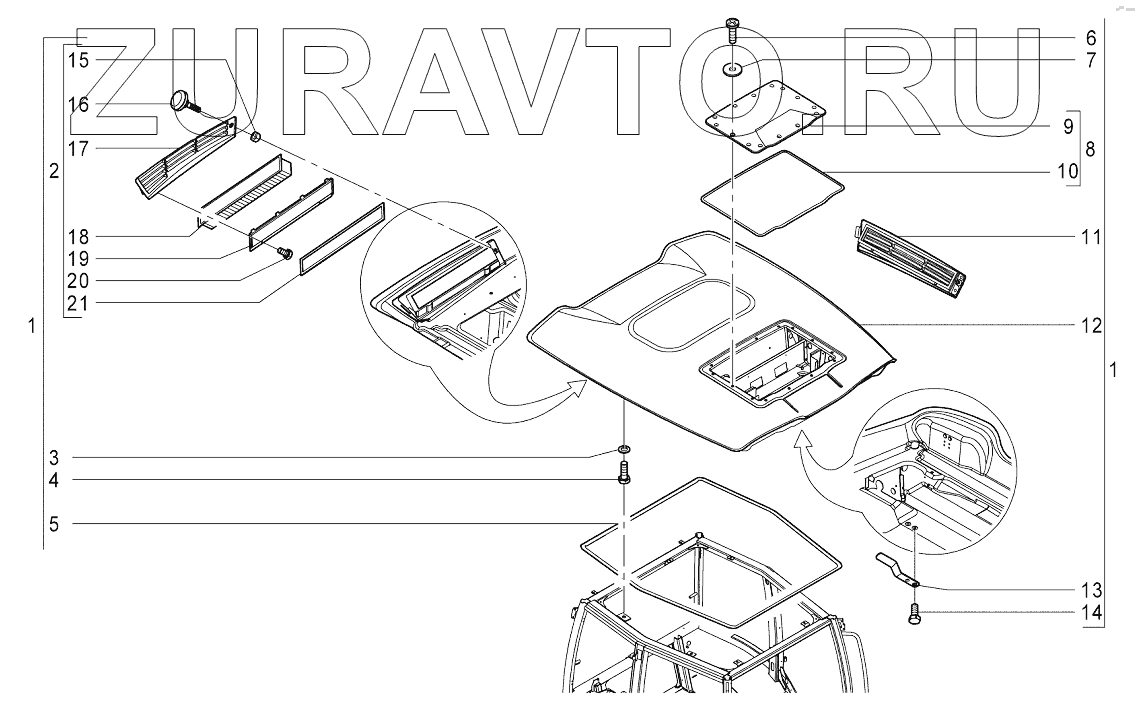 ZURAVTO.RU

15
16
17
2
18
19
20
21
1
3
4
5
6
7
9
8
10
11
12
1
13
14