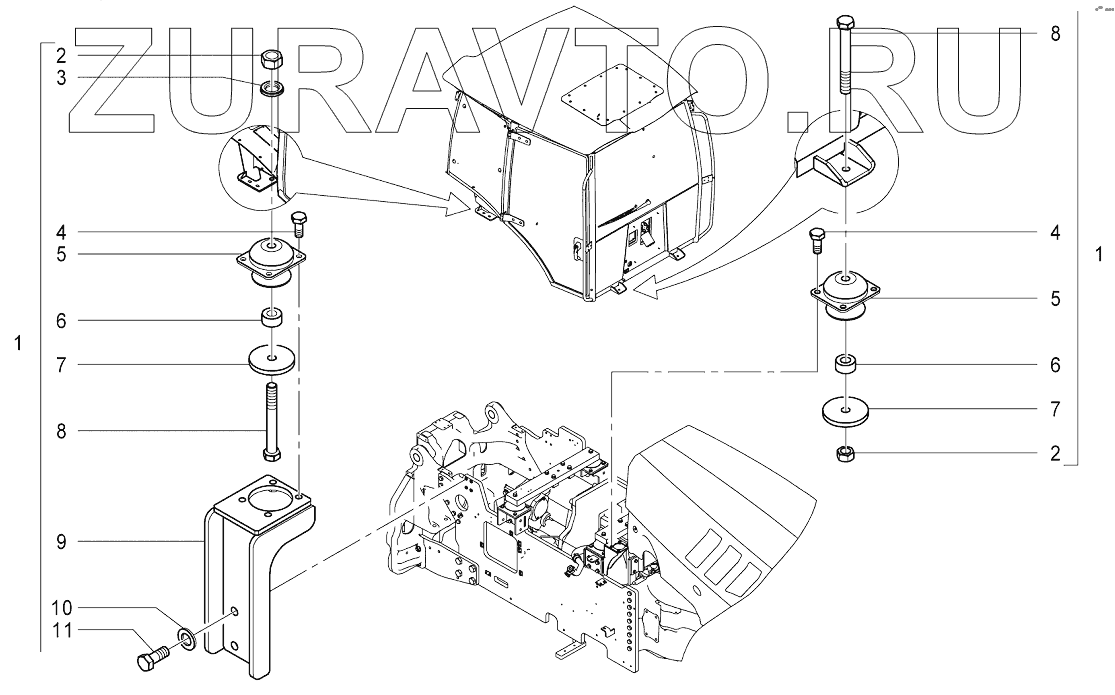 ZURAVTO.RU

2
3
4
5
6
7
8
9
10
11
1

8
4
5
6
7
2
1