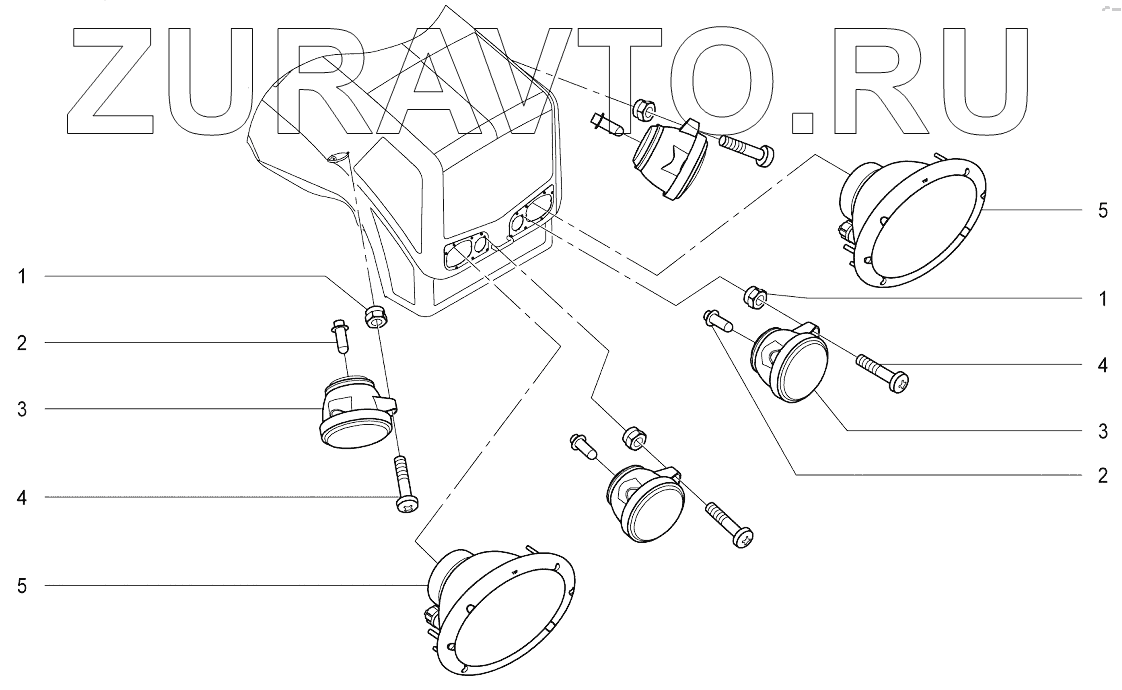 ZURAVTO.RU

1
2
3
4
5

5
1
4
3
2