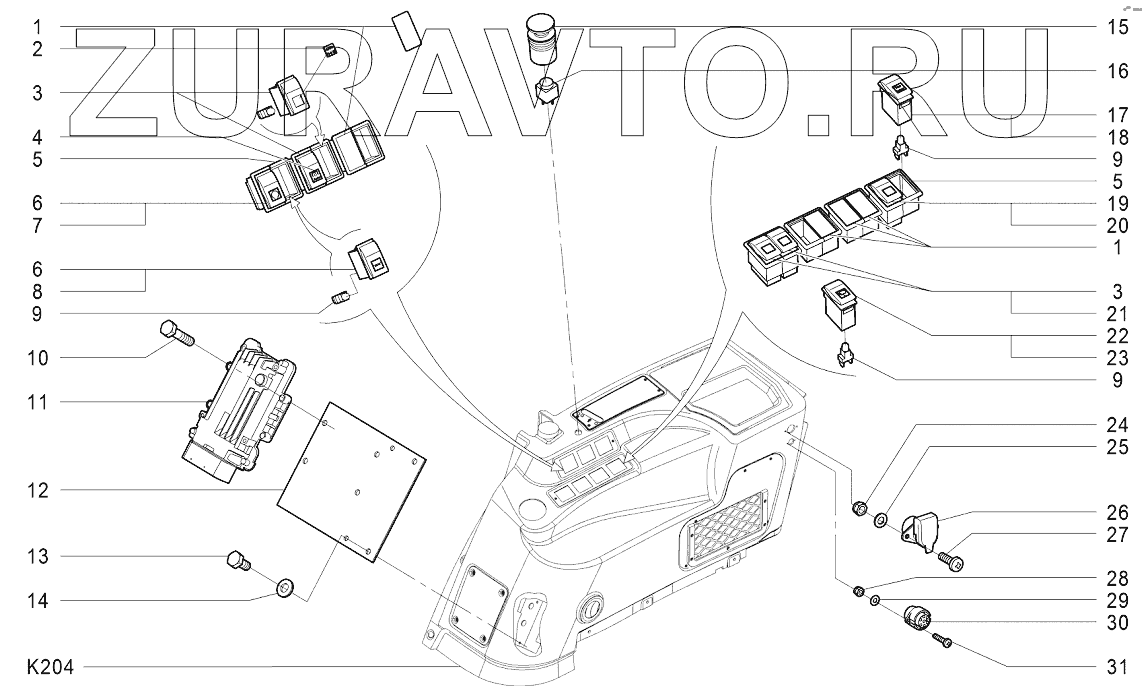 ZURAVTO.RU

1
2
3
4
5
6
7
6
8
9
10
11
12
13
14
K204
15
16
17
18
9
5
19
20
1
3
21
22
23
9
24
25
26
27
28
29
30
31