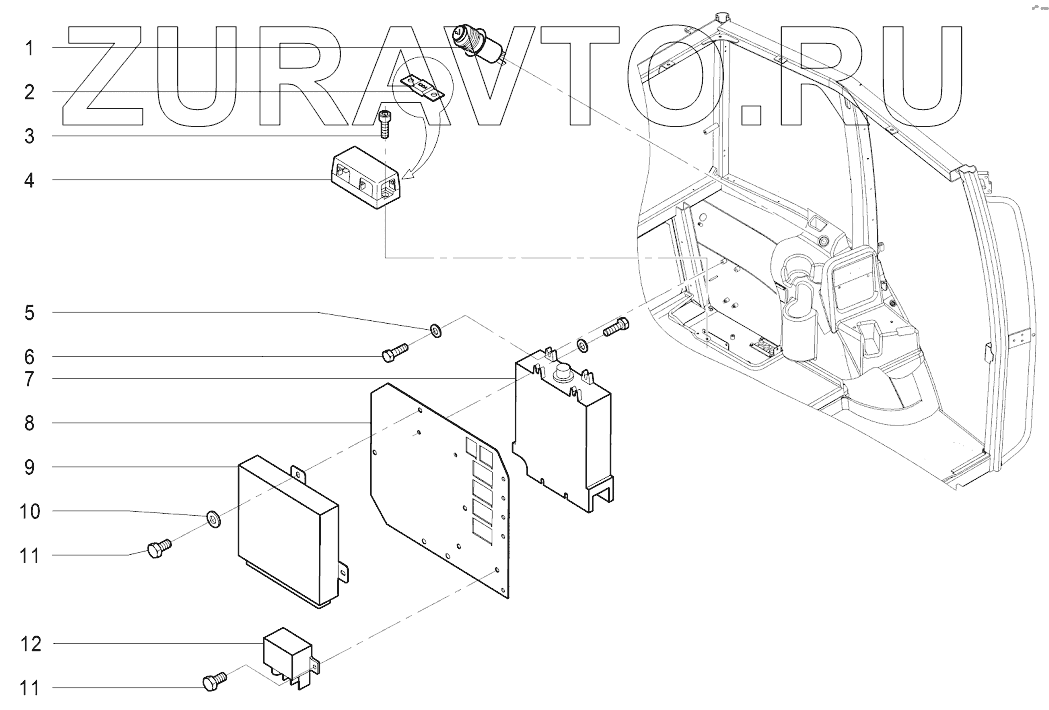 ZURAVTO.RU

1
2
3
4
5
6
7
8
9
10
11
12
11