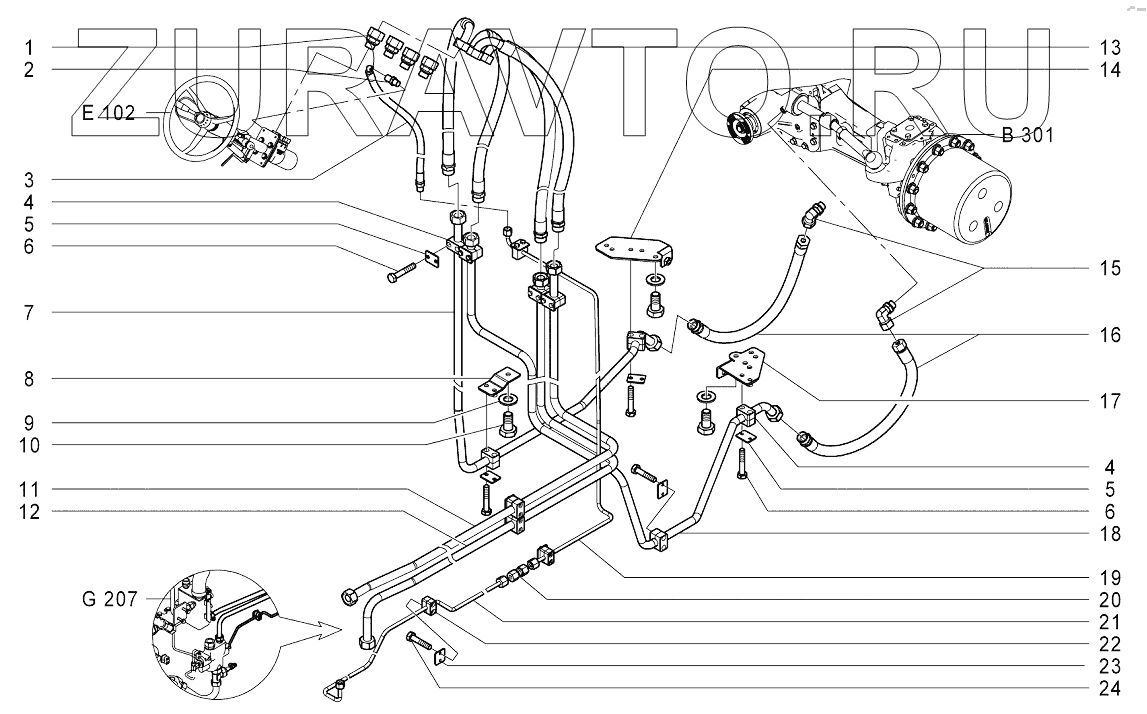 ZURAWTO.RU

1
2
E 102
3
4
5
6
7
8
9
10
11
12
G 207

13
14
B 301
15
16
17
4
5
6
18
19
20
21
22
23
24