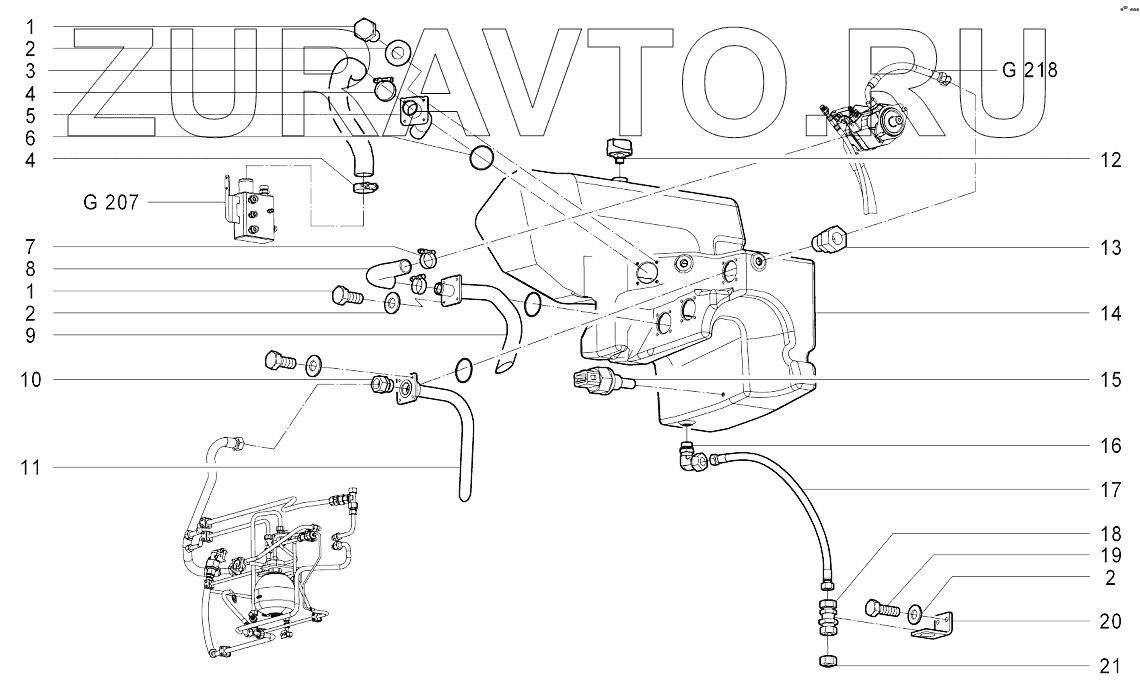 ZURAVTO.RU

1
2
3
4
5
6
4
G 207
7
8
1
2
9
10
11

G 218
12
13
14
15
16
17
18
19
2
20
21