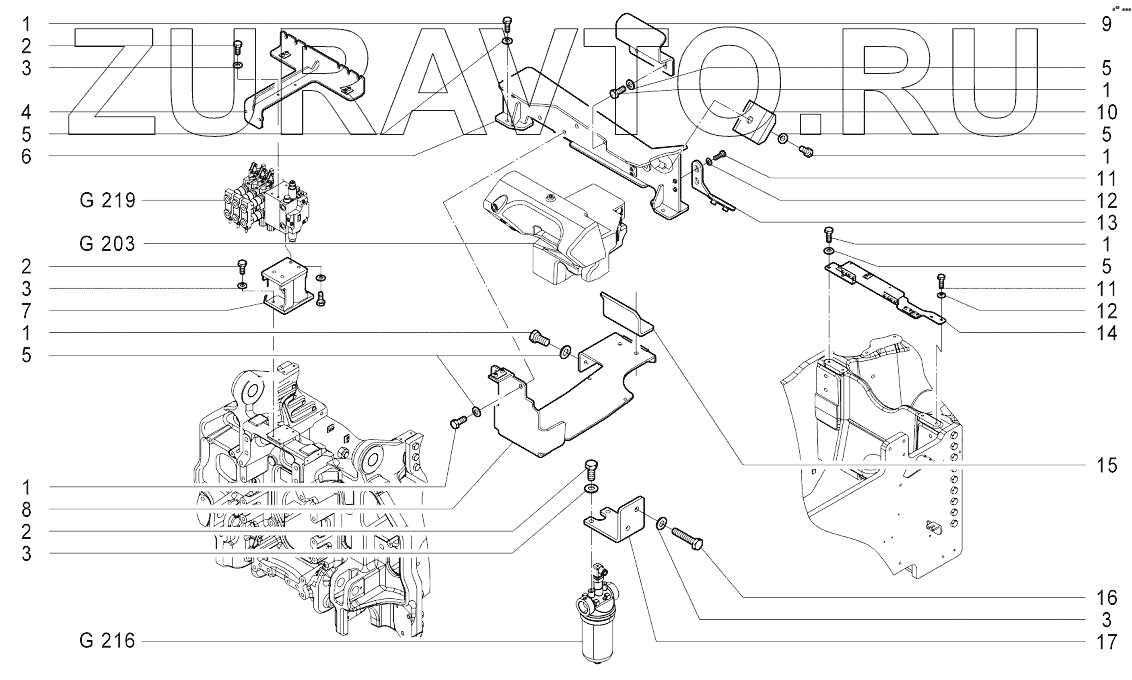 ZURAVTO.RU

1
2
3
4
5
6
G 219
G 203
2
3
7
1
5
1
8
2
3
G 216

9
5
1
10
5
1
11
12
13
1
5
11
12
14
15
16
3
17